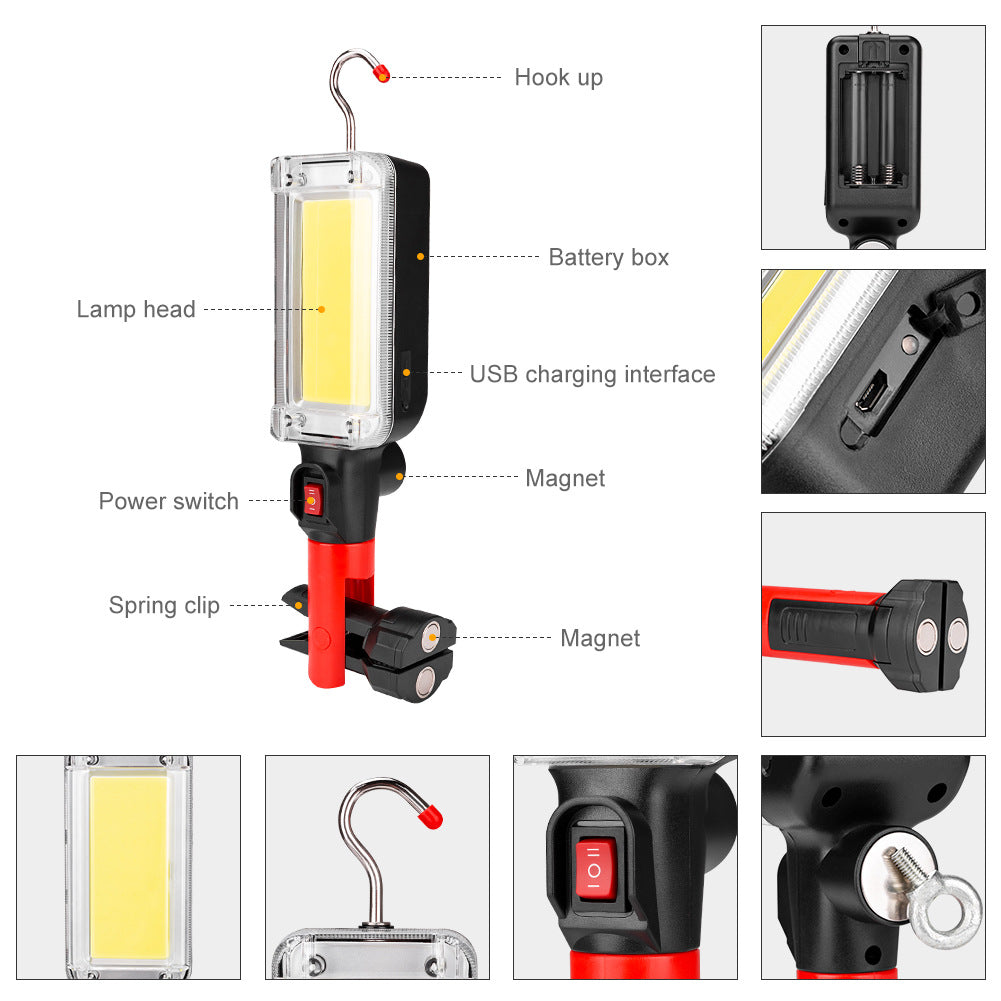 Hook up

Battery box

Lamp head

USB charging interface

Magnet

Power switch

Spring clip

Magnet