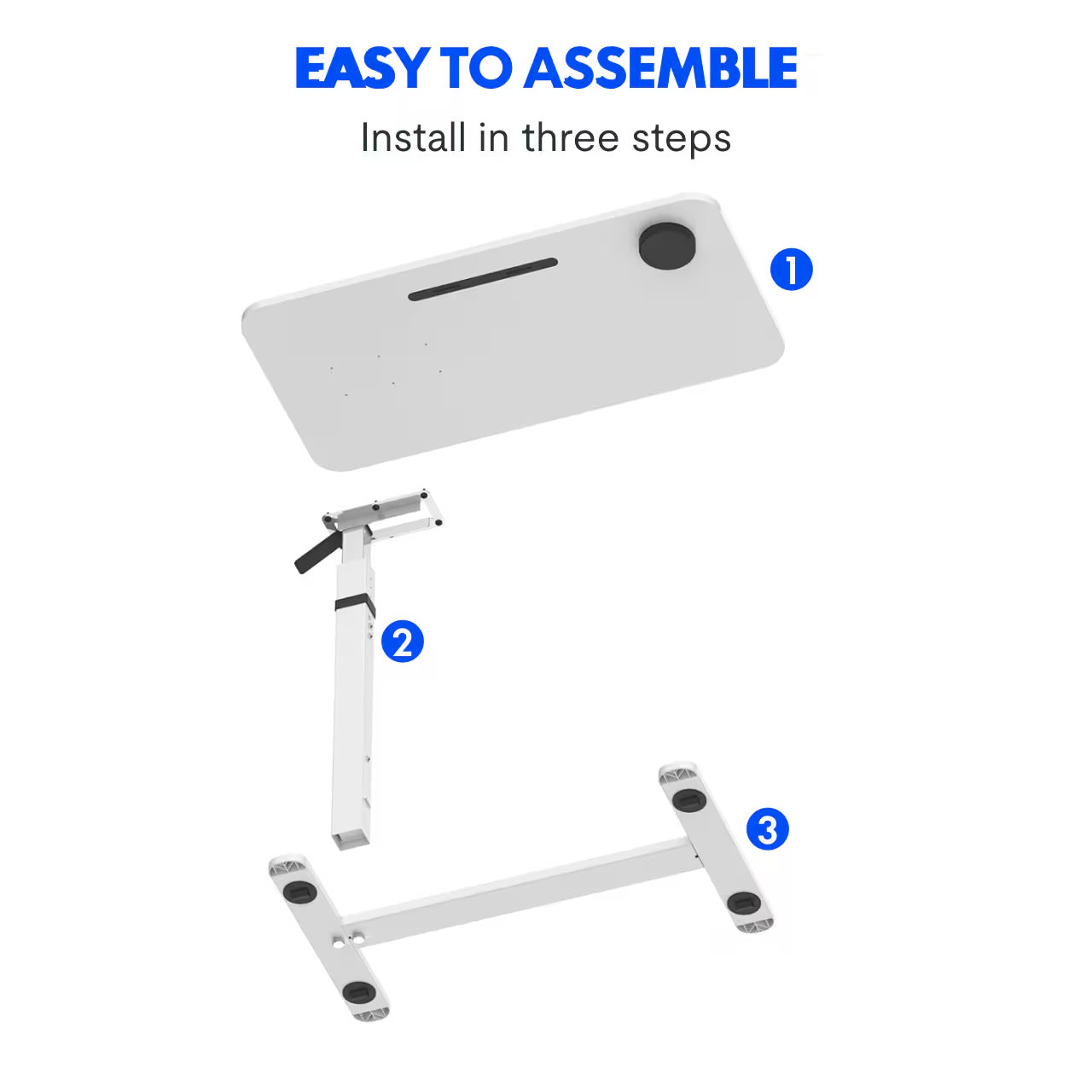 EASY TO ASSEMBLE

Install in three steps

1

2

3