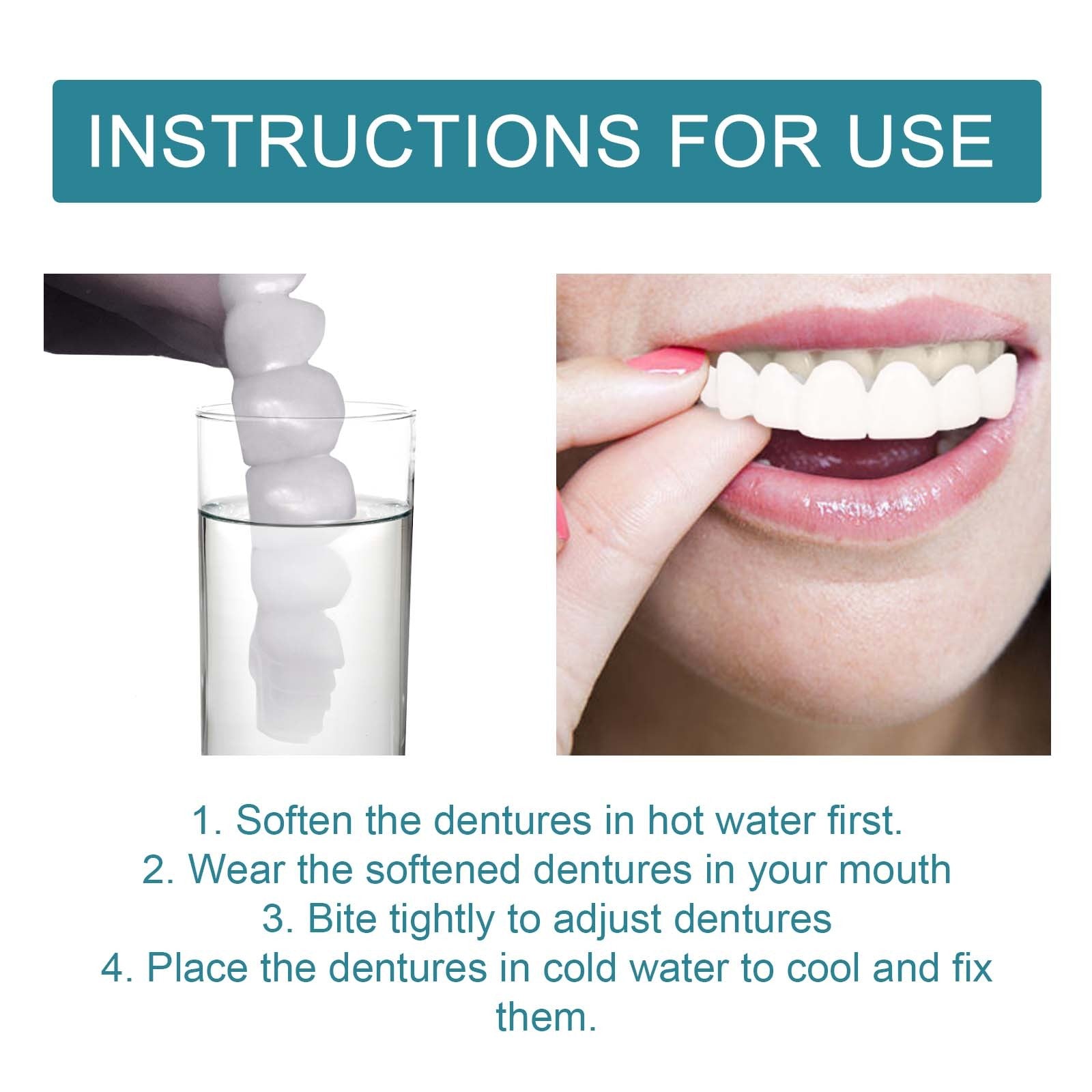 INSTRUCTIONS FOR USE

1. Soften the dentures in hot water first.
2. Wear the softened dentures in your mouth
3. Bite tightly to adjust dentures
4. Place the dentures in cold water to cool and fix them.