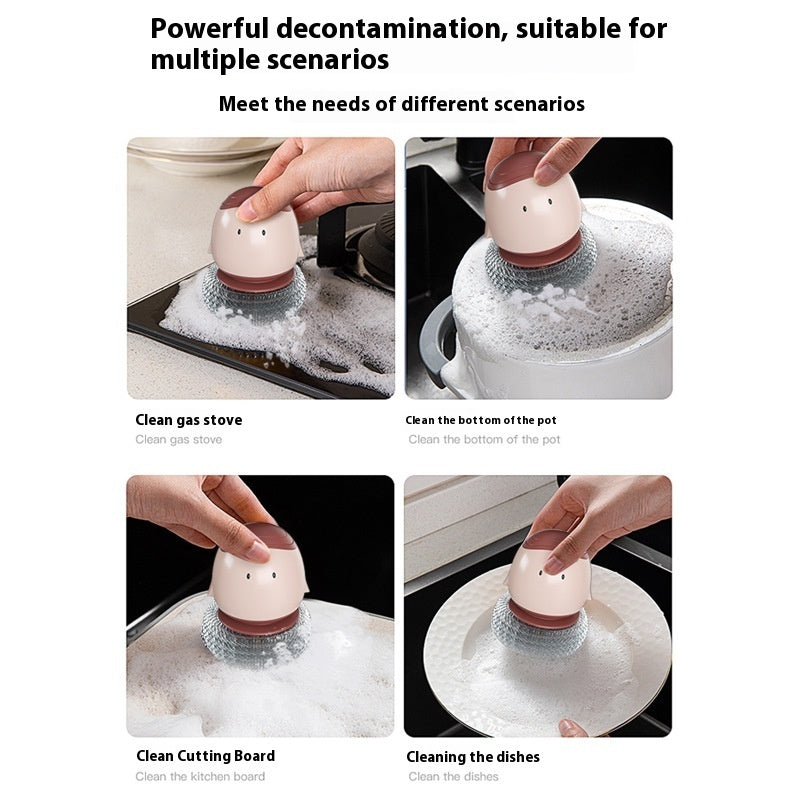 Powerful decontamination, suitable for multiple scenarios

Meet the needs of different scenarios

Clean gas stove
Clean gas stove

Clean the bottom of the pot
Clean the bottom of the pot

Clean Cutting Board
Clean the kitchen board

Cleaning the dishes
Clean the dishes