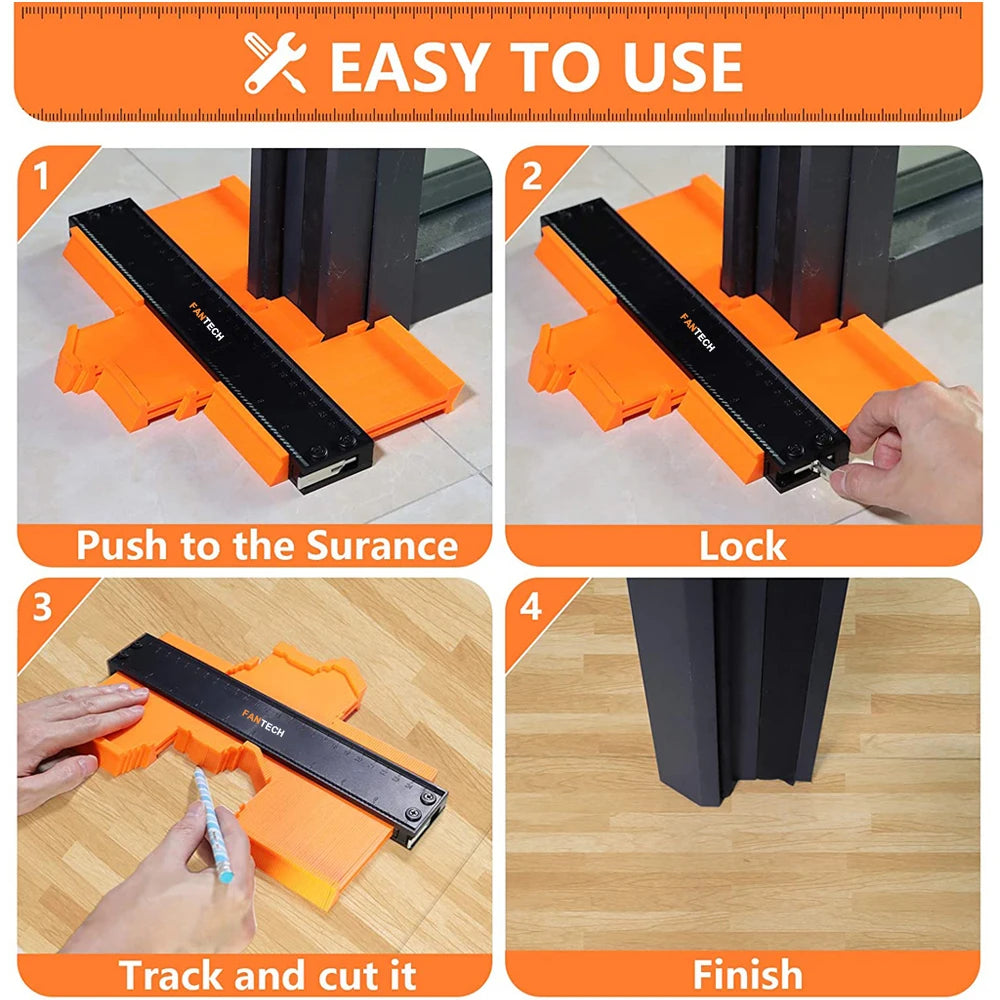 EASY TO USE

1

FANTECH

Push to the Surance

2

FANTECH

Lock

3

FANTECH

Track and cut it

4

Finish