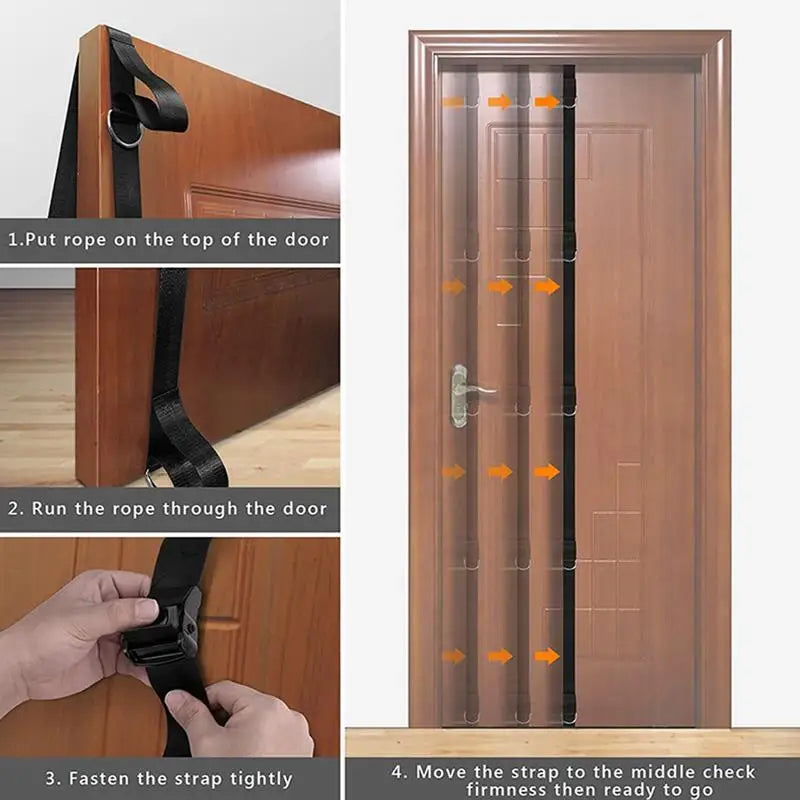 1.Put rope on the top of the door

2. Run the rope through the door

3. Fasten the strap tightly

4. Move the strap to the middle check firmness then ready to go