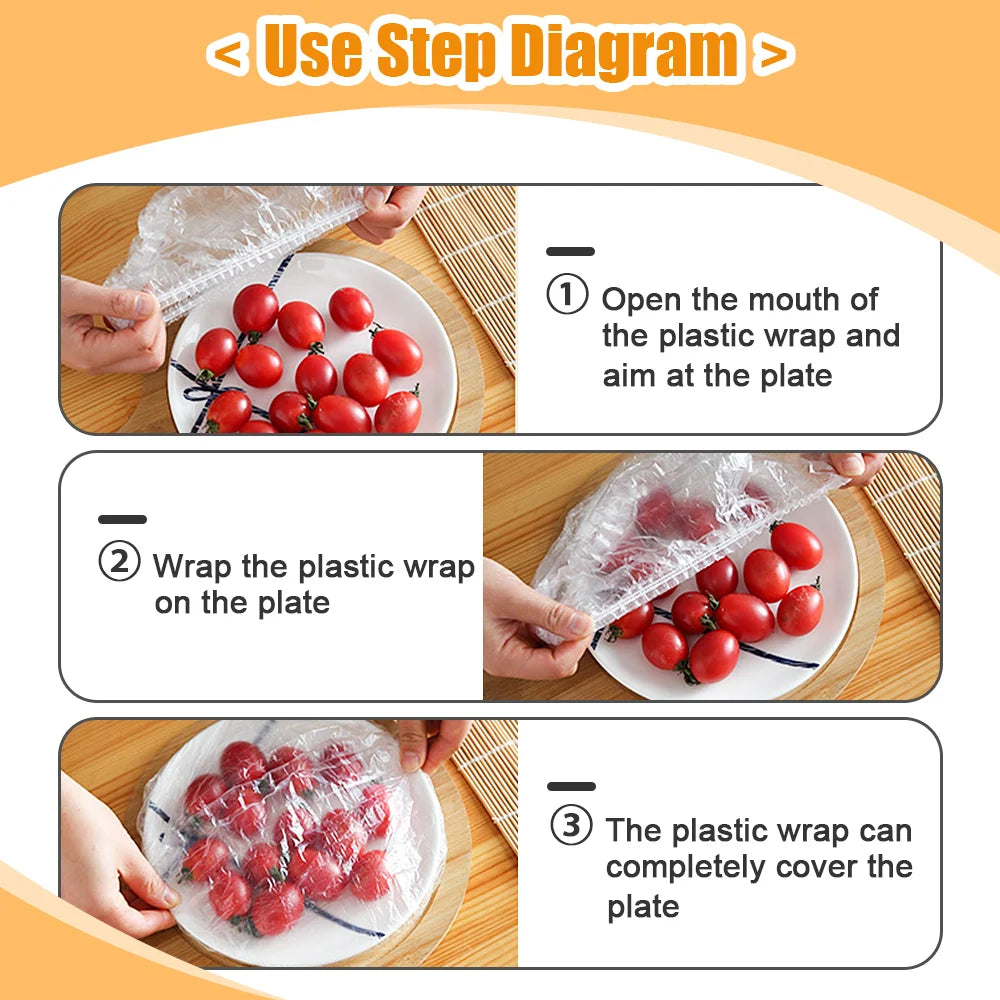 < Use Step Diagram >

① Open the mouth of the plastic wrap and aim at the plate

② Wrap the plastic wrap on the plate

③ The plastic wrap can completely cover the plate