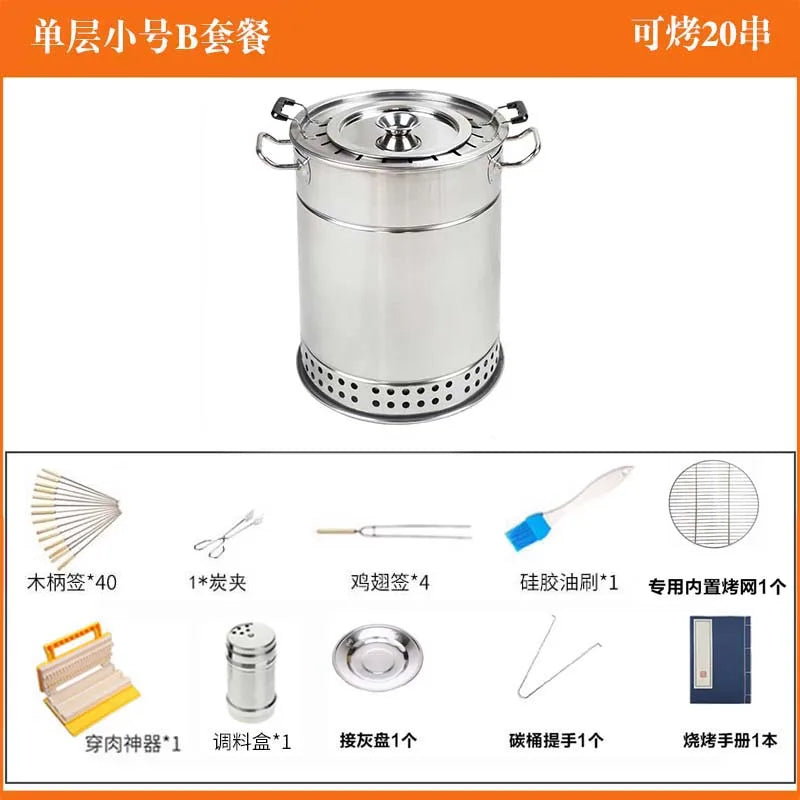 单层小号B套餐

可烤20串

木柄签*40

1*炭夹

鸡翅签*4

硅胶油刷*1

专用内置烤网1个

穿肉神器*1

调料盒*1

接灰盘1个

碳桶提手1个

烧烤手册1本