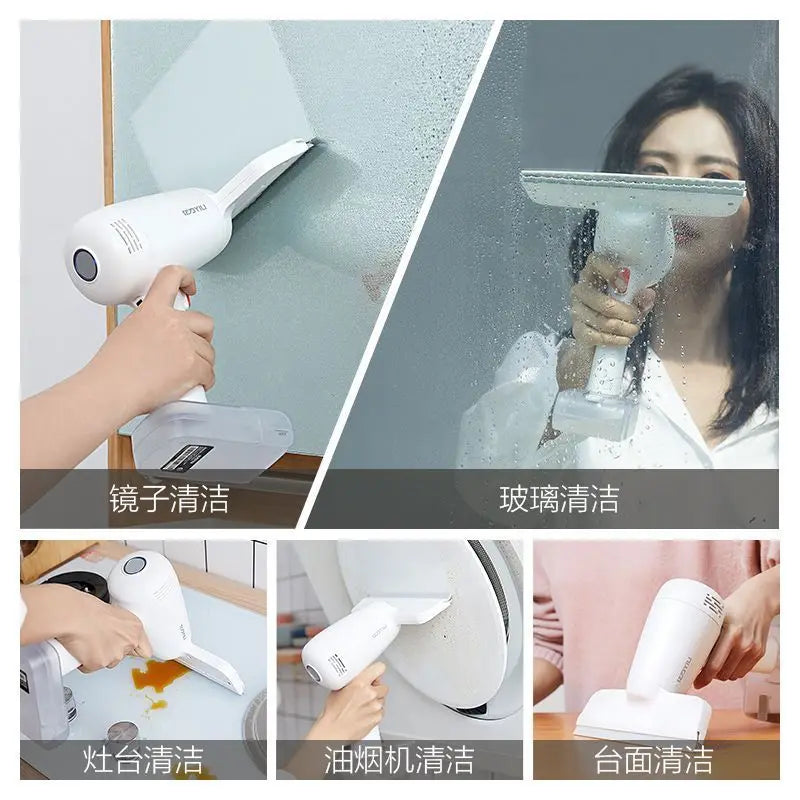 镜子清洁

玻璃清洁

灶台清洁

油烟机清洁

台面清洁