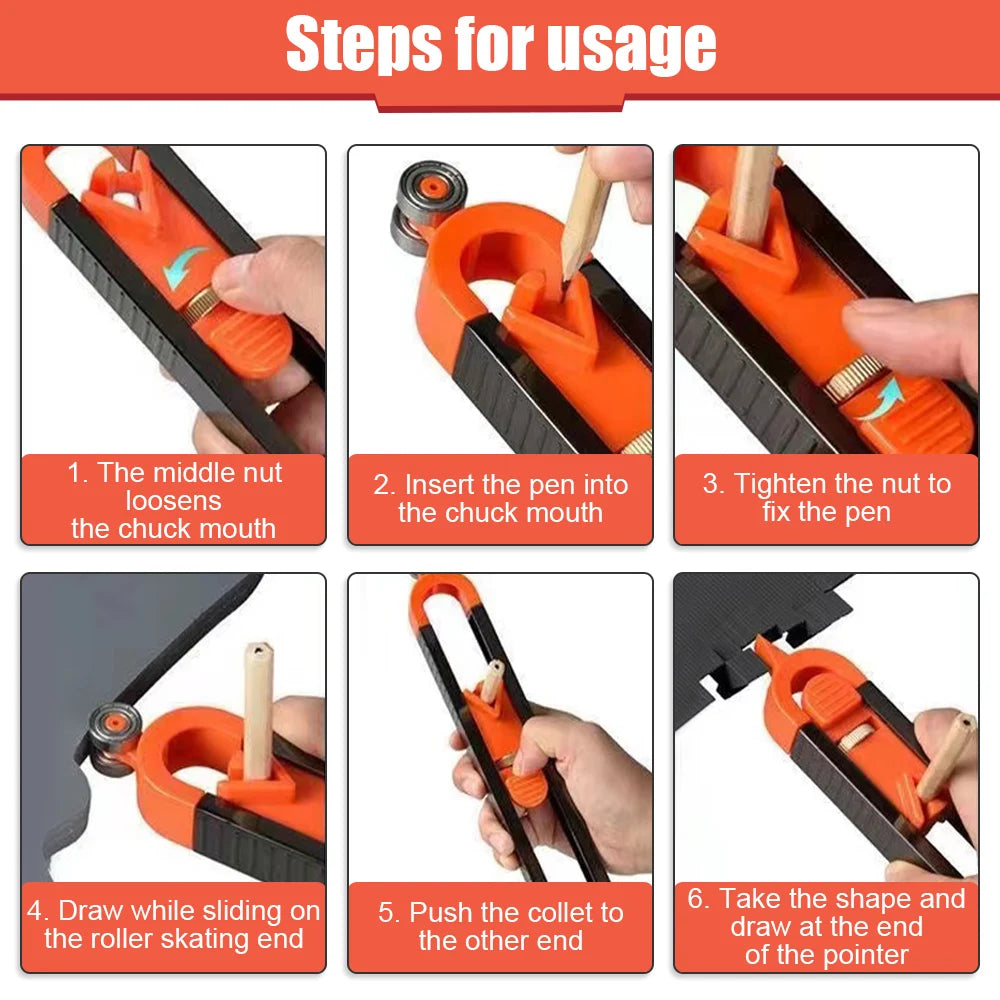 Steps for usage

1. The middle nut loosens the chuck mouth

2. Insert the pen into the chuck mouth

3. Tighten the nut to fix the pen

4. Draw while sliding on the roller skating end

5. Push the collet to the other end

6. Take the shape and draw at the end of the pointer