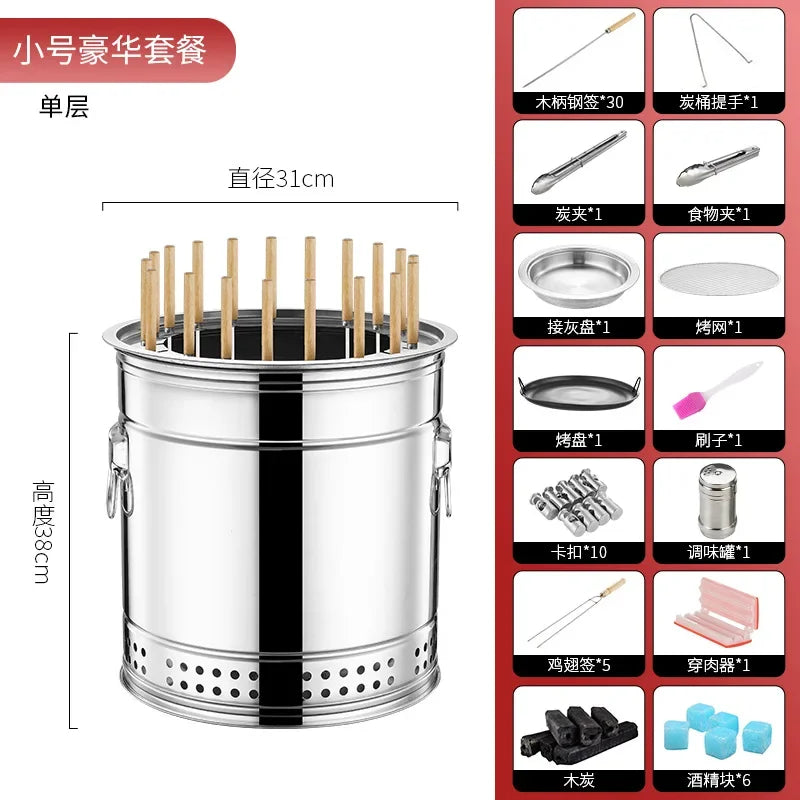 小号豪华套餐

单层

直径31cm

高度38cm

木柄钢签*30

炭桶提手*1

炭夹*1

食物夹*1

接灰盘*1

烤网*1

烤盘*1

刷子*1

卡扣*10

调味罐*1

鸡翅签*5

穿肉器*1

木炭

酒精块*6