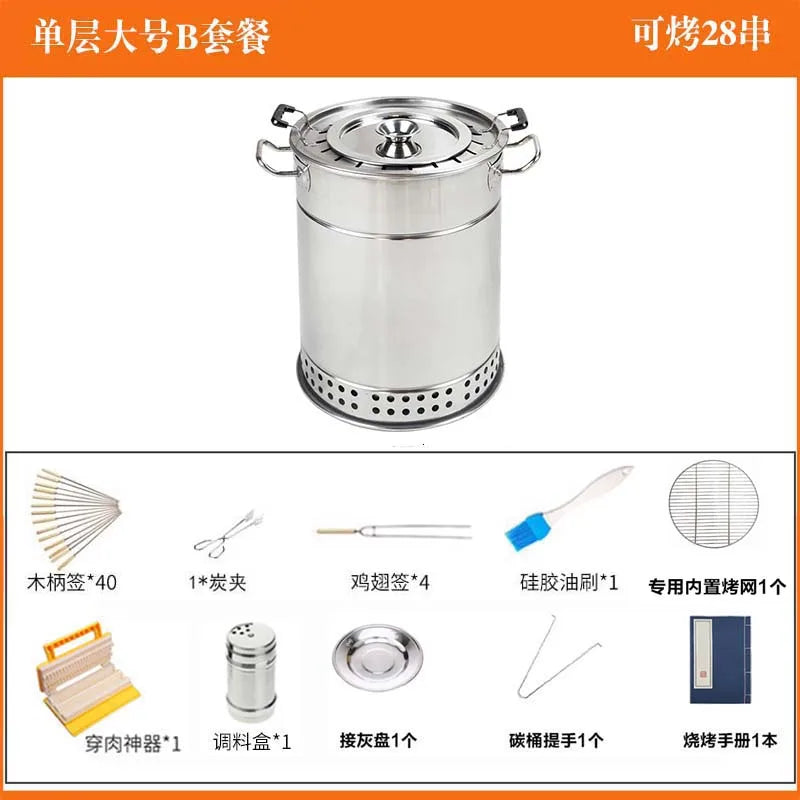 单层大号B套餐

可烤28串

木柄签*40

1*炭夹

鸡翅签*4

硅胶油刷*1

专用内置烤网1个

穿肉神器*1

调料盒*1

接灰盘1个

碳桶提手1个

烧烤手册1本