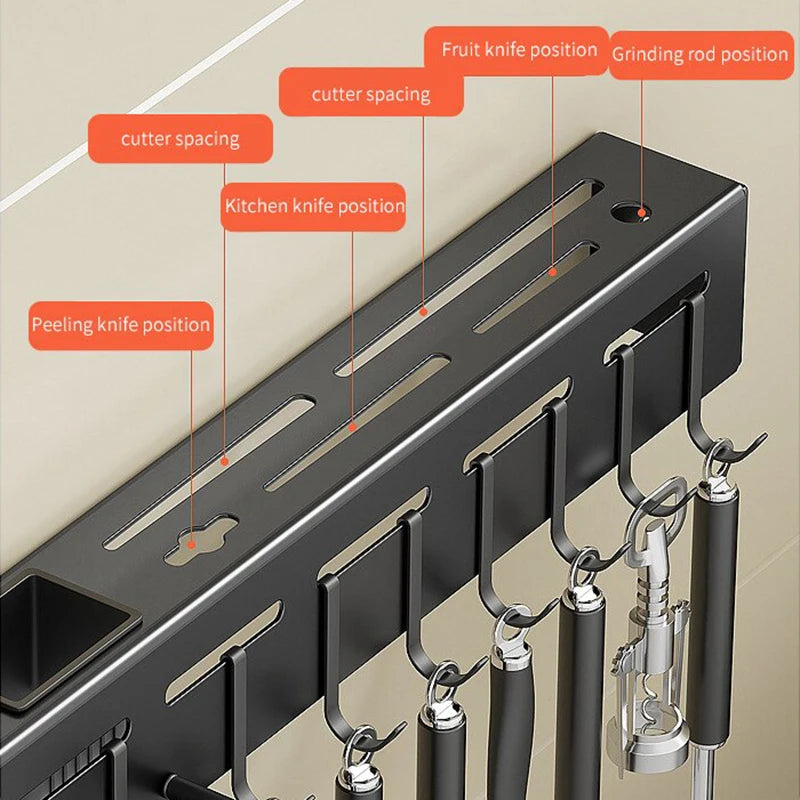 Fruit knife position

Grinding rod position

cutter spacing

cutter spacing

Kitchen knife position

Peeling knife position