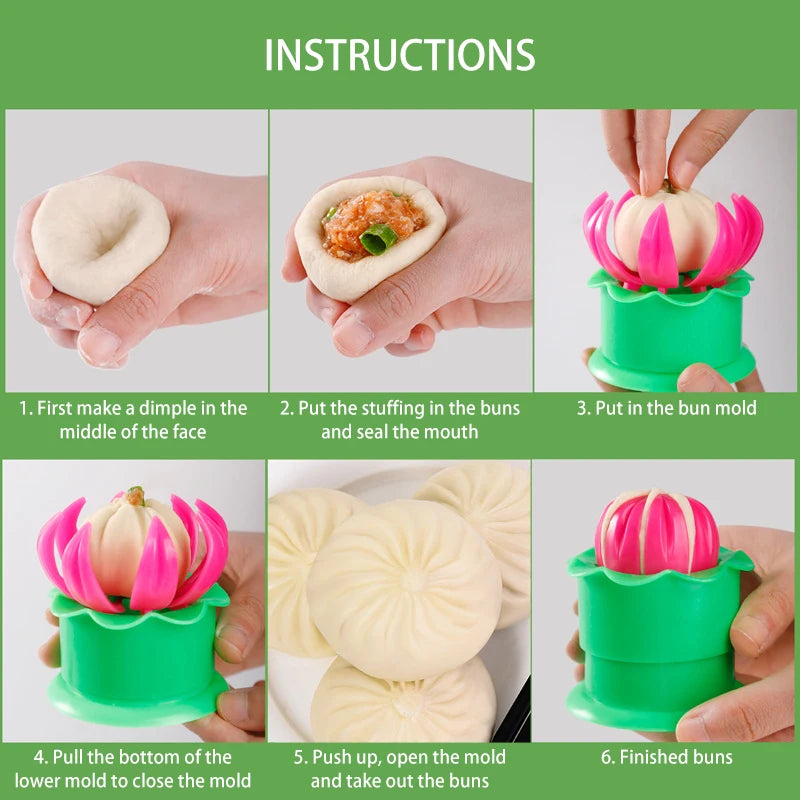 INSTRUCTIONS

1. First make a dimple in the middle of the face

2. Put the stuffing in the buns and seal the mouth

3. Put in the bun mold

4. Pull the bottom of the lower mold to close the mold

5. Push up, open the mold and take out the buns

6. Finished buns