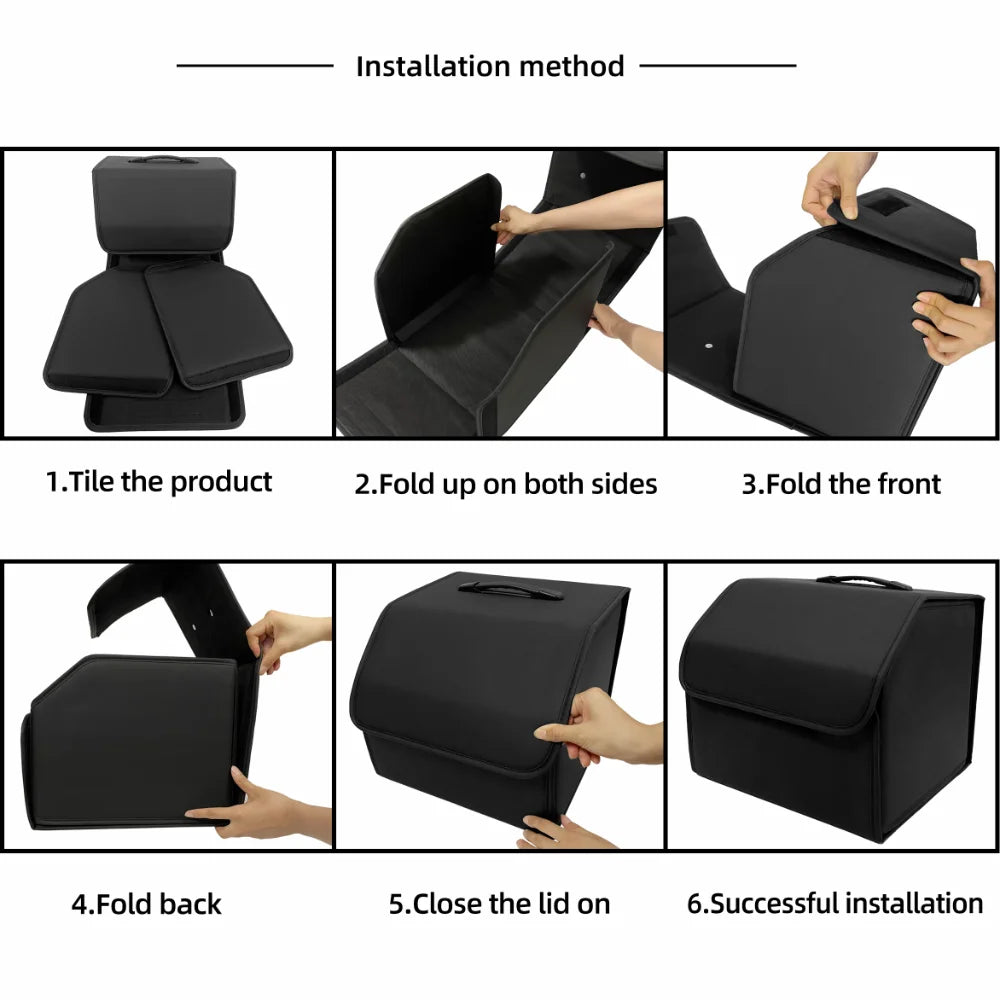 Installation method

1.Tile the product

2.Fold up on both sides

3.Fold the front

4.Fold back

5.Close the lid on

6.Successful installation