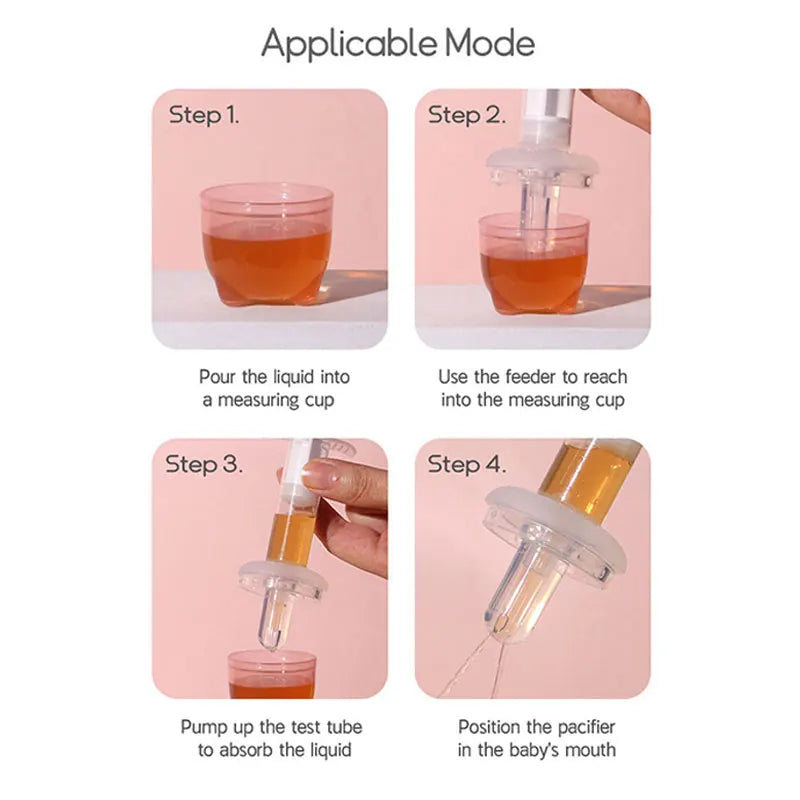 Applicable Mode

Step 1.

Pour the liquid into a measuring cup

Step 2.

Use the feeder to reach into the measuring cup

Step 3.

Pump up the test tube to absorb the liquid

Step 4.

Position the pacifier in the baby's mouth