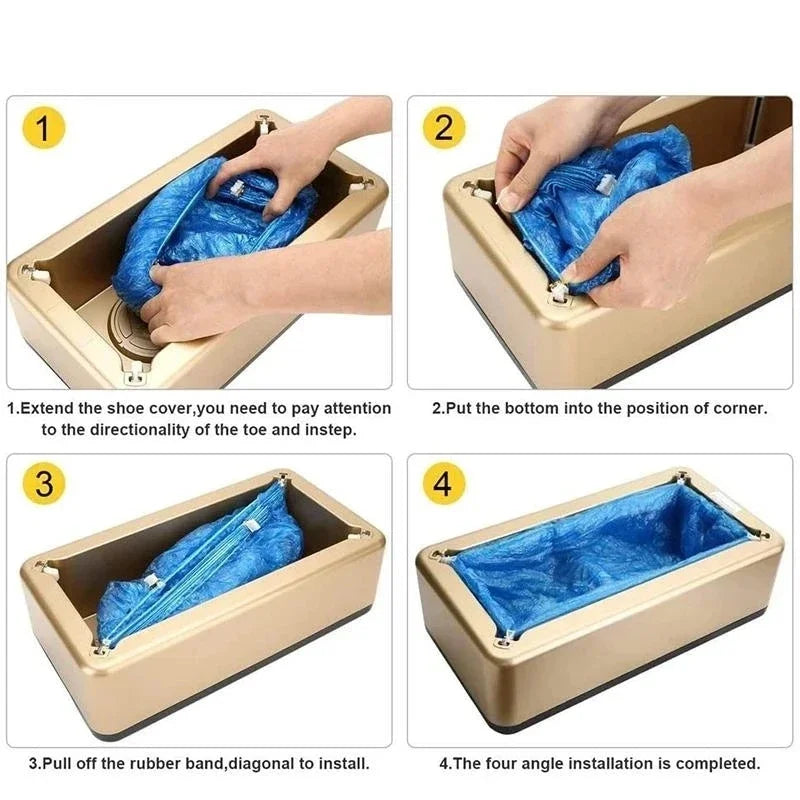 1

1.Extend the shoe cover,you need to pay attention to the directionality of the toe and instep.

2

2.Put the bottom into the position of corner.

3

3.Pull off the rubber band,diagonal to install.

4

4.The four angle installation is completed.