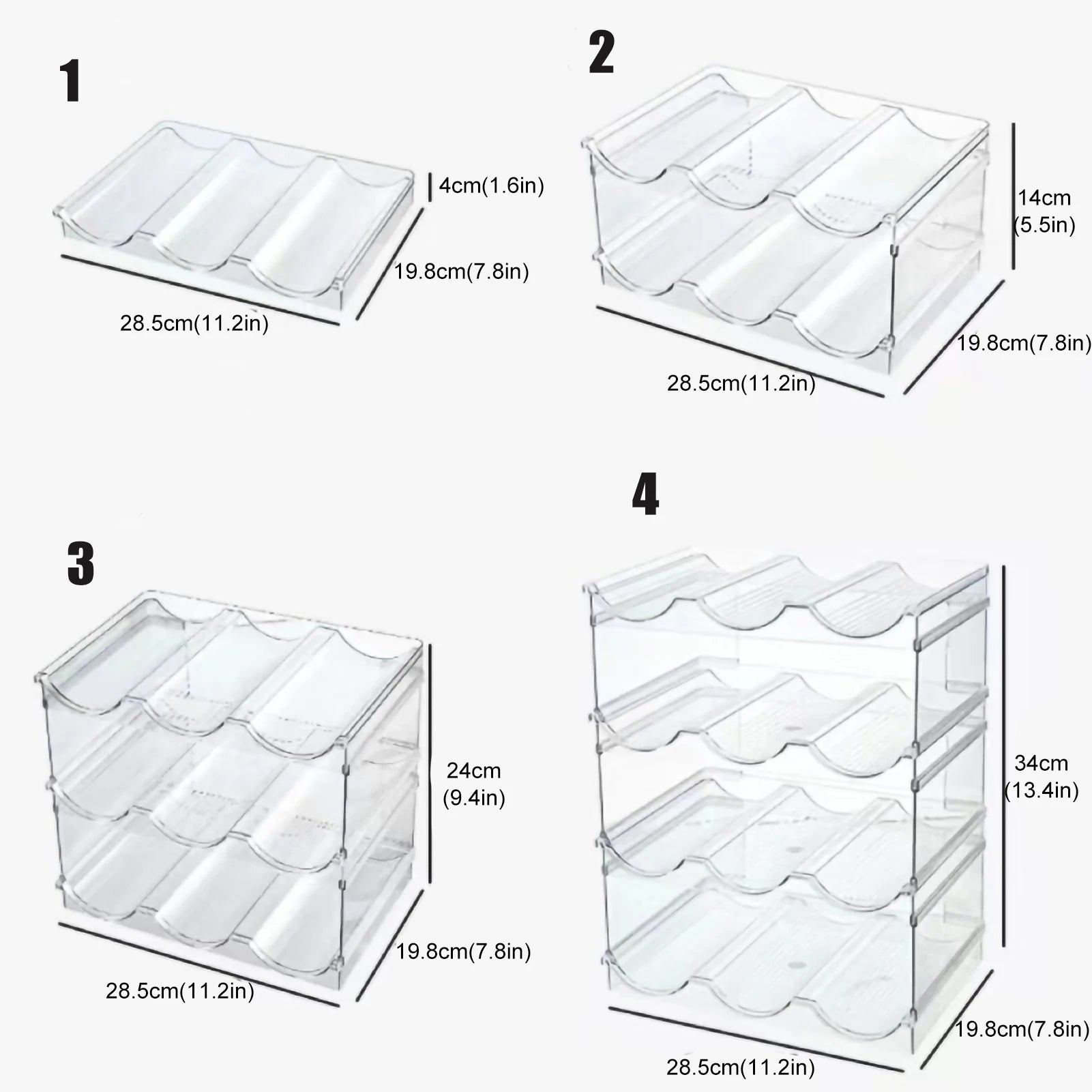 1

4cm(1.6in)

19.8cm(7.8in)

28.5cm(11.2in)

2

14cm
(5.5in)

19.8cm(7.8in)

28.5cm(11.2in)

3

24cm
(9.4in)

19.8cm(7.8in)

28.5cm(11.2in)

4

34cm
(13.4in)

19.8cm(7.8in)

28.5cm(11.2in)