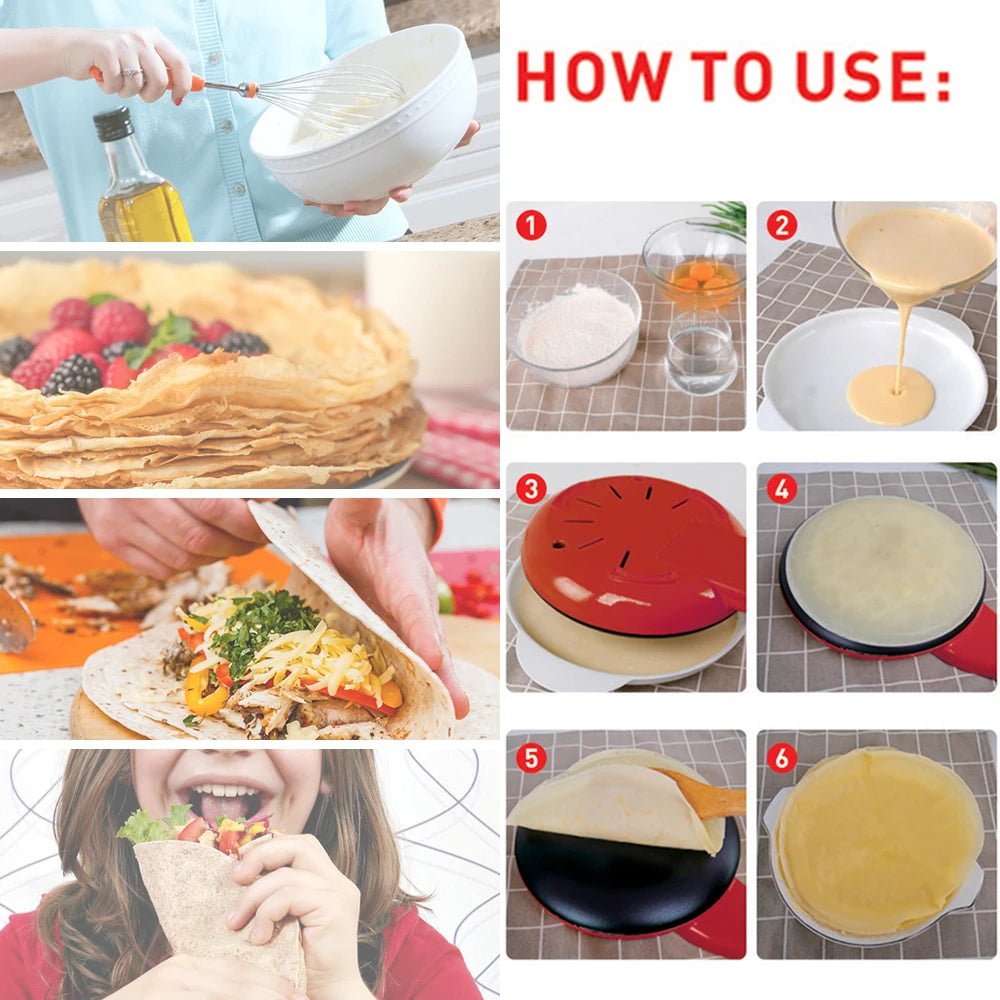 HOW TO USE:

1

2

3

4

5

6