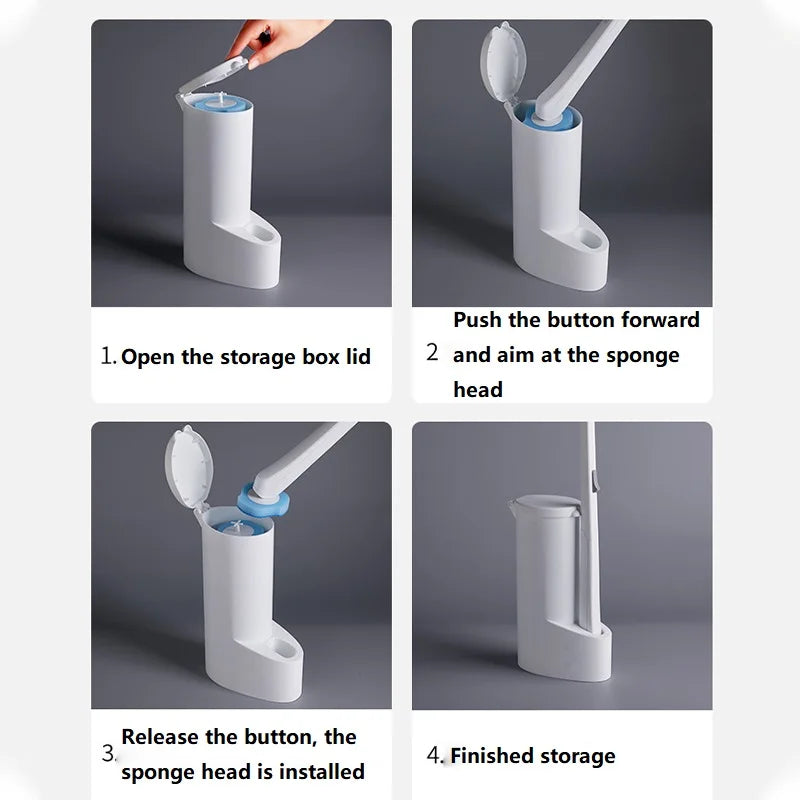 1. Open the storage box lid

2 Push the button forward and aim at the sponge head

3. Release the button, the sponge head is installed

4. Finished storage