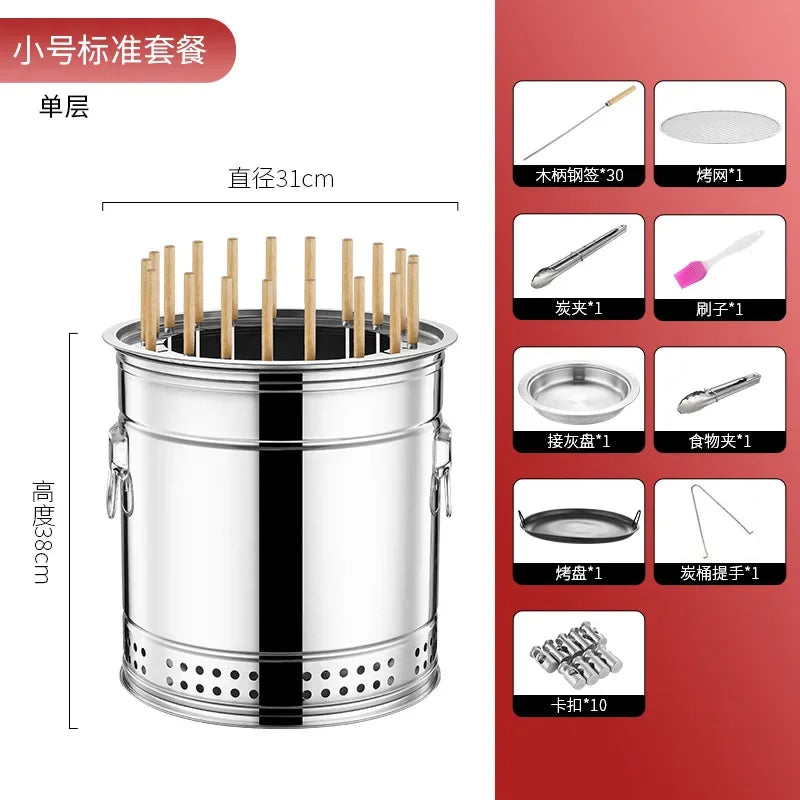 小号标准套餐

单层

直径31cm

高度38cm

木柄钢签*30

烤网*1

炭夹*1

刷子*1

接灰盘*1

食物夹*1

烤盘*1

炭桶提手*1

卡扣*10