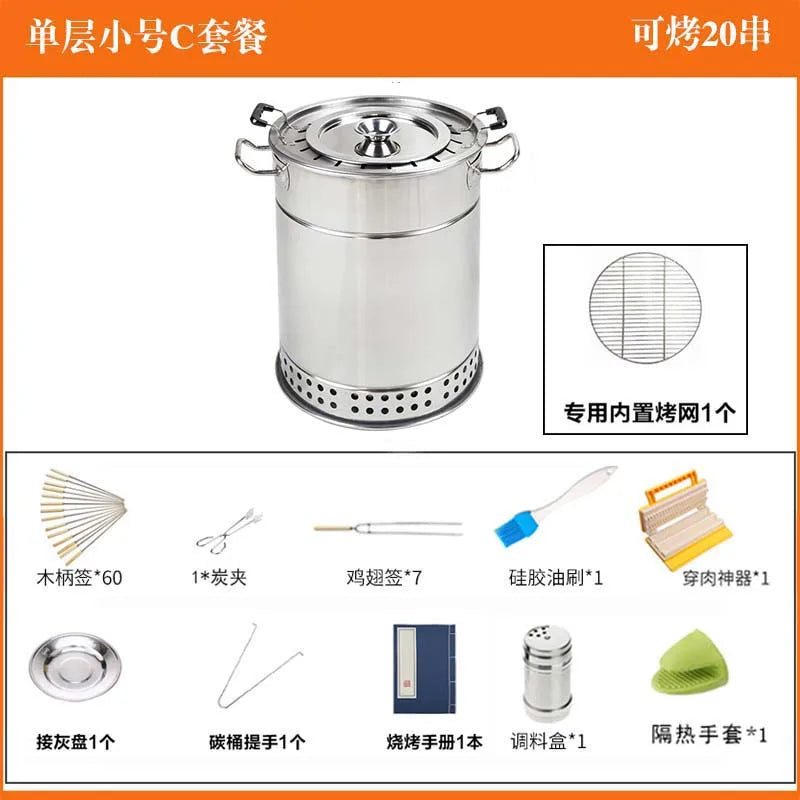 单层小号C套餐

可烤20串

专用内置烤网1个

木柄签*60

1*炭夹

鸡翅签*7

硅胶油刷*1

穿肉神器*1

接灰盘1个

碳桶提手1个

烧烤手册1本

调料盒*1

隔热手套*1