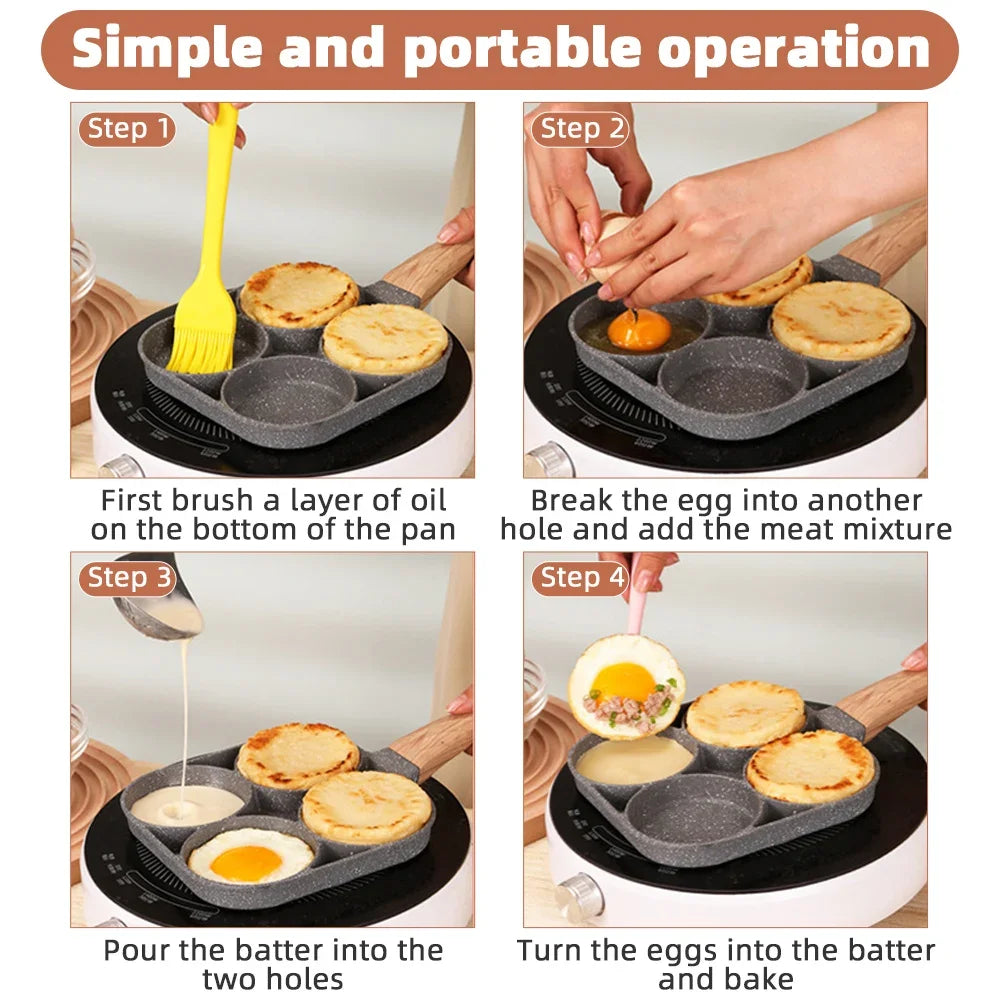 Simple and portable operation

Step 1

First brush a layer of oil on the bottom of the pan

Step 2

Break the egg into another hole and add the meat mixture

Step 3

Pour the batter into the two holes

Step 4

Turn the eggs into the batter and bake