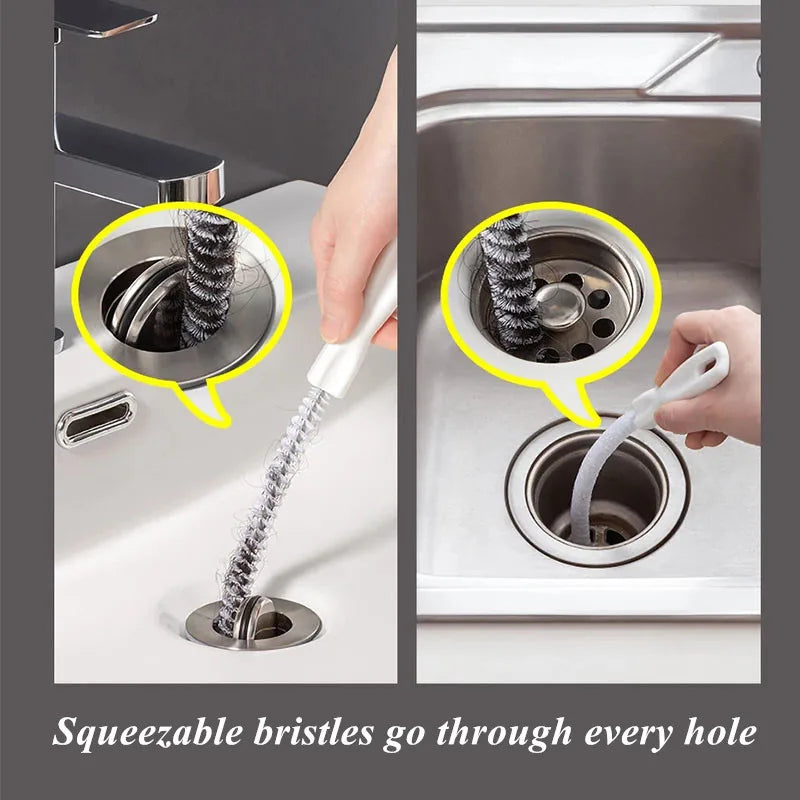 Squeezable bristles go through every hole