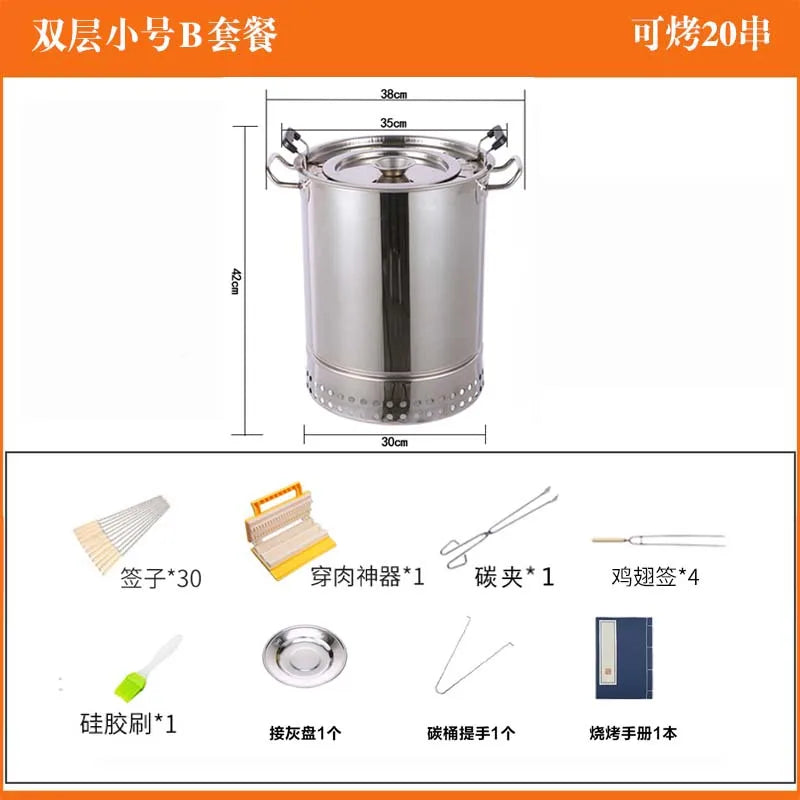 双层小号B套餐

可烤20串

38cm

35cm

42cm

30cm

签子*30

穿肉神器*1

碳夹*1

鸡翅签*4

硅胶刷*1

接灰盘1个

碳桶提手1个

烧烤手册1本