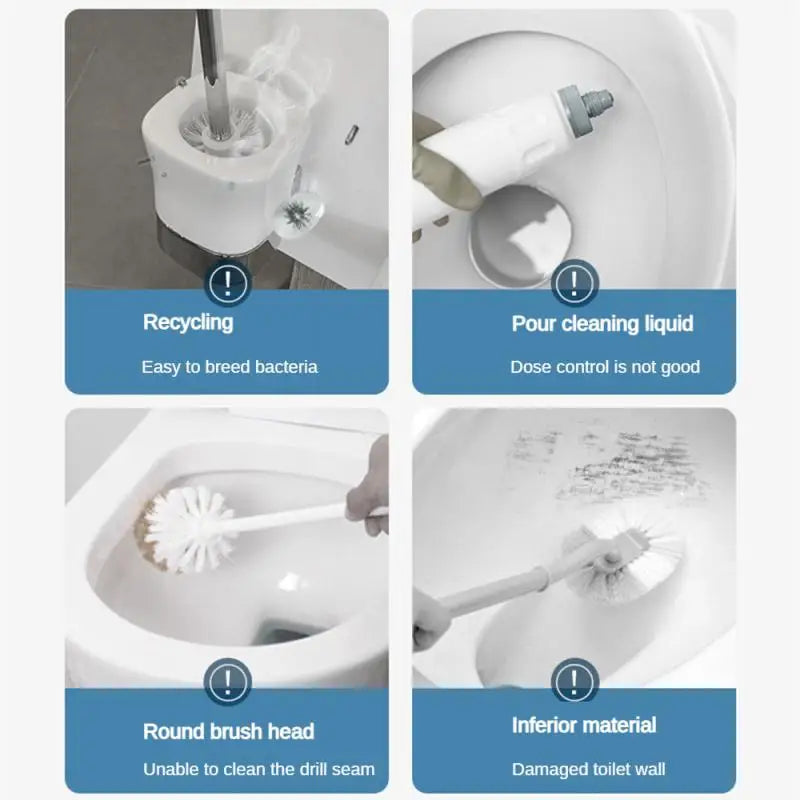 !
Recycling
Easy to breed bacteria

!
Pour cleaning liquid
Dose control is not good

!
Round brush head
Unable to clean the drill seam

!
Inferior material
Damaged toilet wall