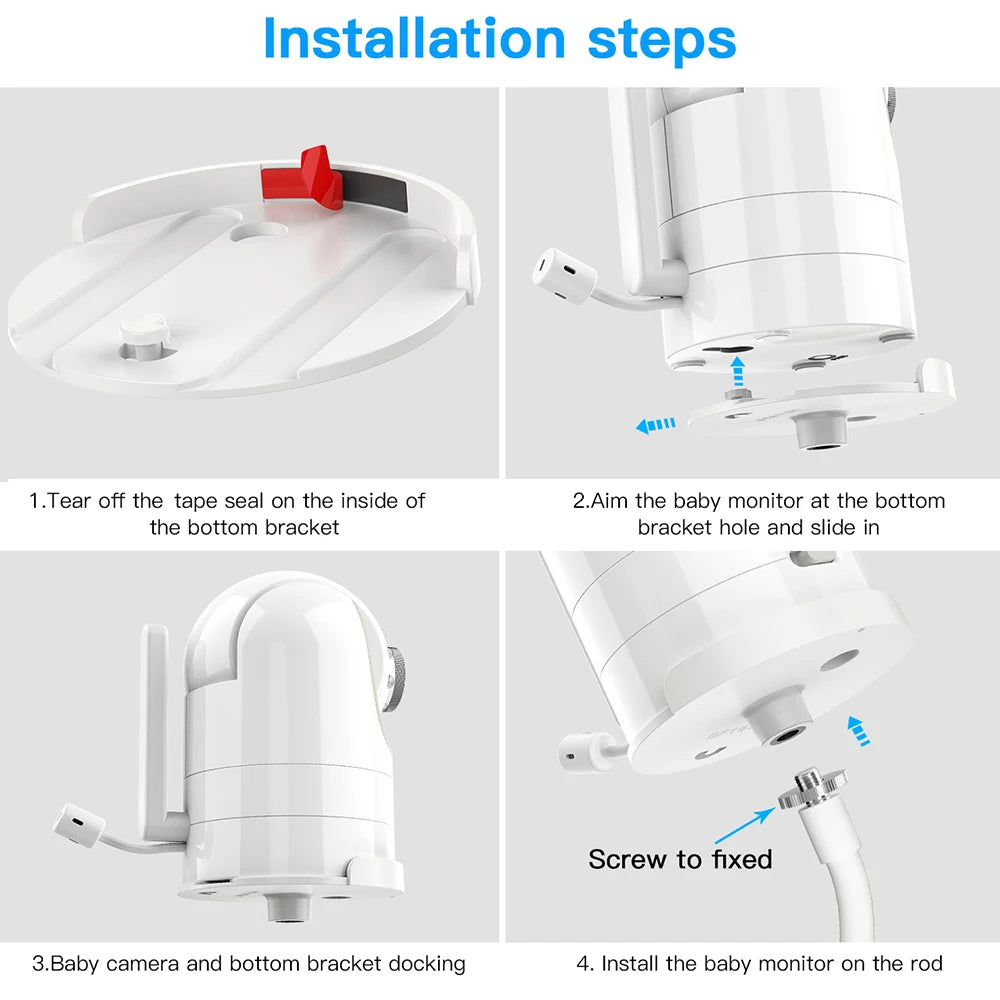 Installation steps

1.Tear off the tape seal on the inside of the bottom bracket

2.Aim the baby monitor at the bottom bracket hole and slide in

3.Baby camera and bottom bracket docking

Screw to fixed

4. Install the baby monitor on the rod