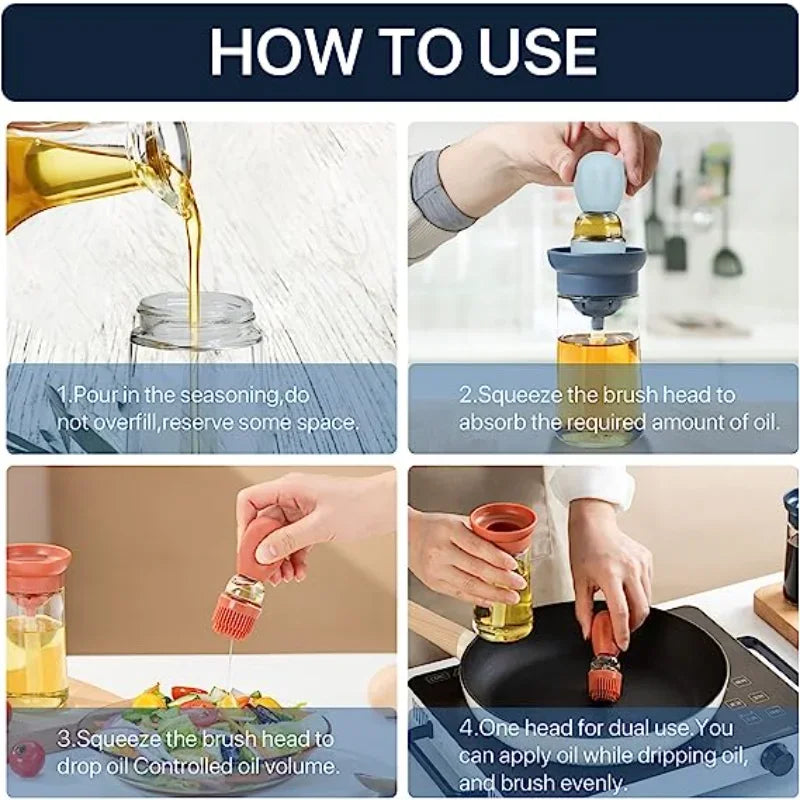 HOW TO USE

1.Pour in the seasoning,do not overfill,reserve some space.

2.Squeeze the brush head to absorb the required amount of oil.

3.Squeeze the brush head to drop oil Controlled oil volume.

4.One head for dual use.You can apply oil while dripping oil, and brush evenly.