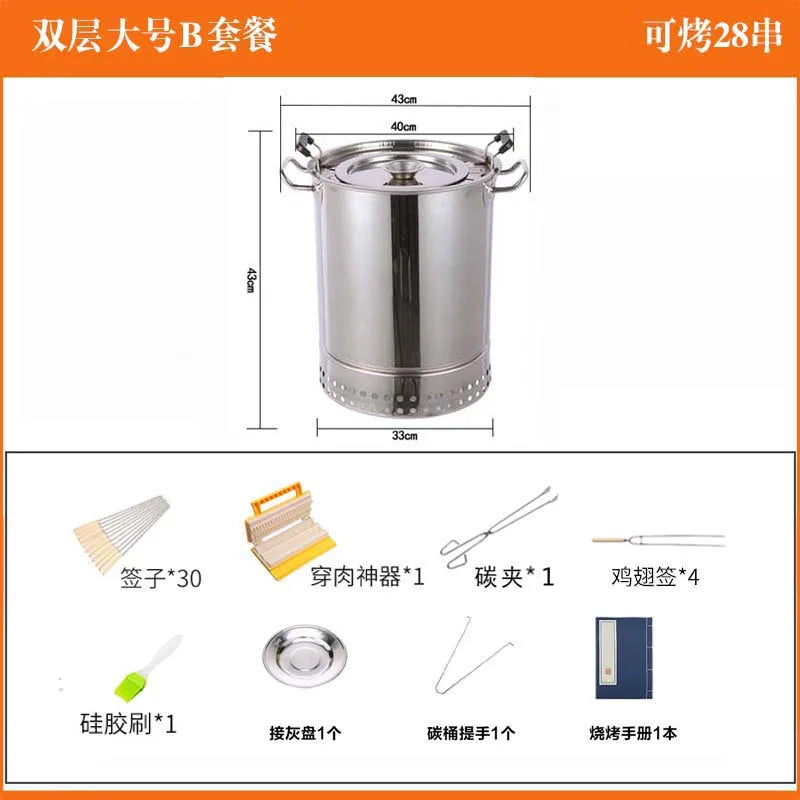 双层大号B套餐

可烤28串

43cm

40cm

43cm

33cm

签子*30

穿肉神器*1

碳夹*1

鸡翅签*4

硅胶刷*1

接灰盘1个

碳桶提手1个

烧烤手册1本