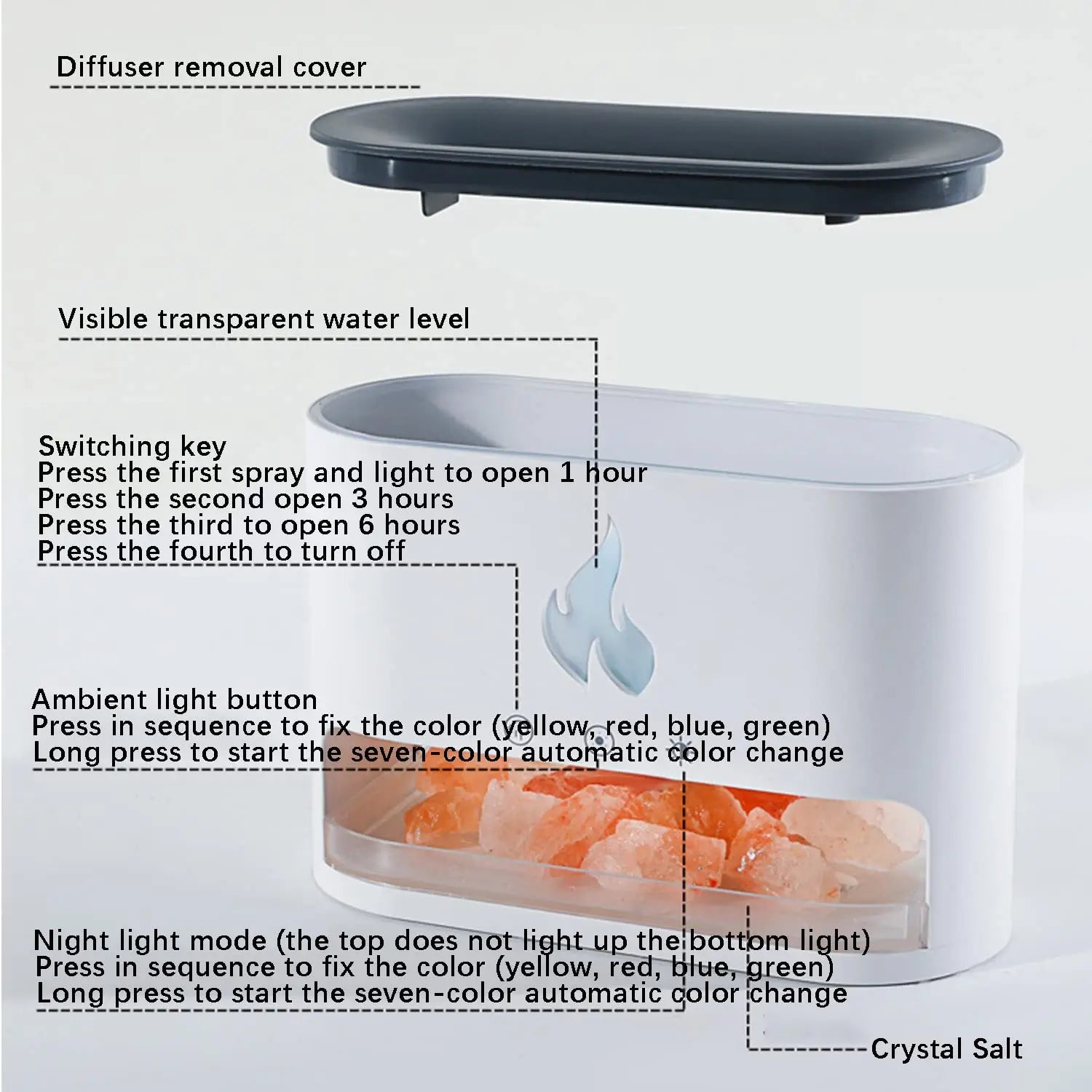 Diffuser removal cover

Visible transparent water level

Switching key
Press the first spray and light to open 1 hour
Press the second open 3 hours
Press the third to open 6 hours
Press the fourth to turn off

Ambient light button
Press in sequence to fix the color (yellow, red, blue, green)
Long press to start the seven-color automatic color change

Night light mode (the top does not light up the bottom light)
Press in sequence to fix the color (yellow, red, blue, green)
Long press to start the seven-color automatic color change

Crystal Salt