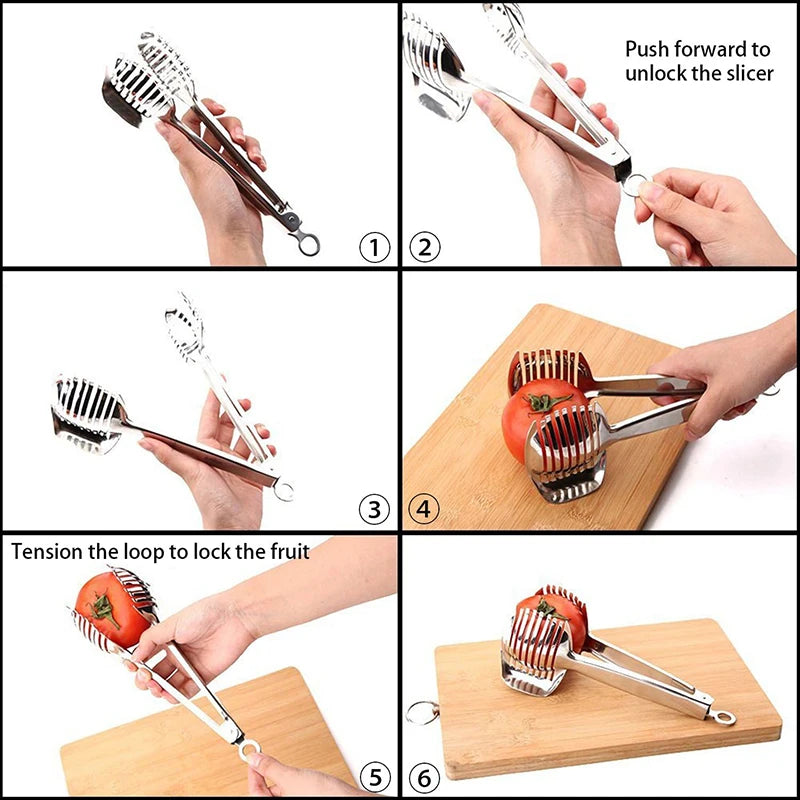 1

Push forward to unlock the slicer

2

3

4

Tension the loop to lock the fruit

5

6