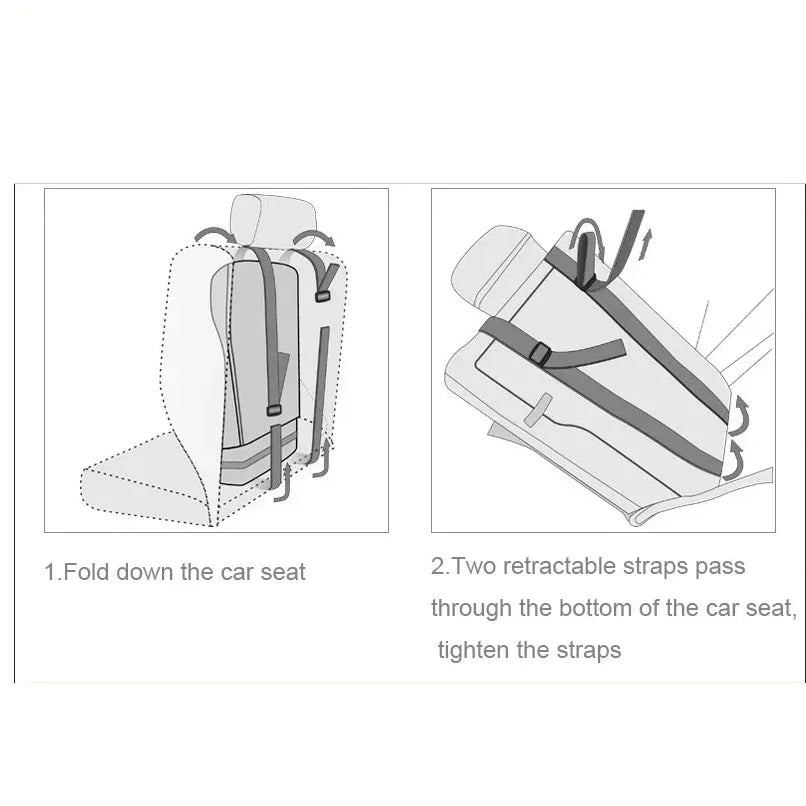 1.Fold down the car seat

2.Two retractable straps pass through the bottom of the car seat, tighten the straps