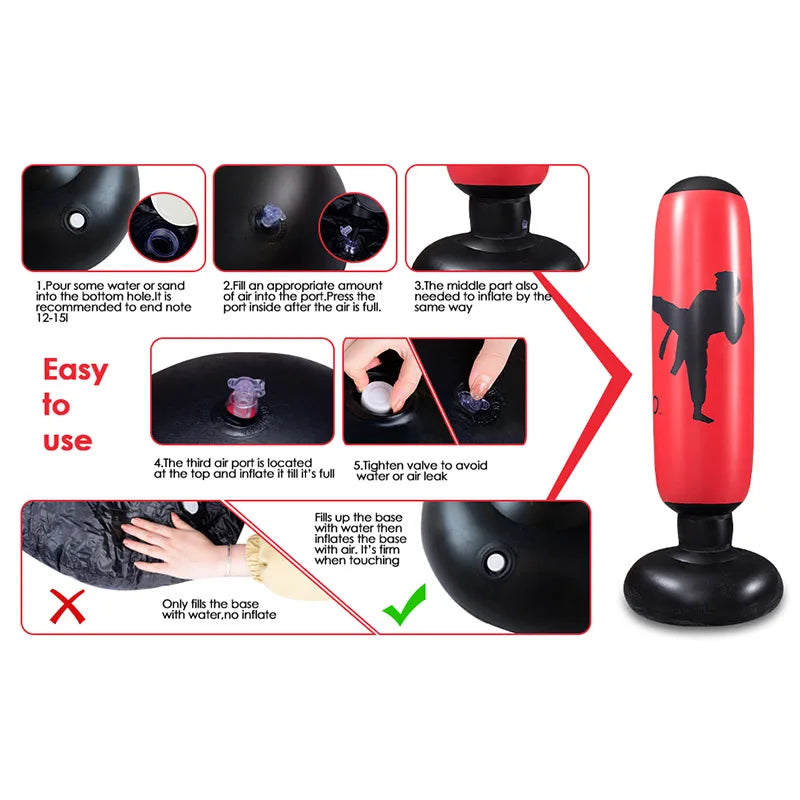 1.Pour some water or sand into the bottom hole.It is recommended to end note 12-15l

2.Fill an appropriate amount of air into the port.Press the port inside after the air is full.

3.The middle part also needed to inflate by the same way

Easy to use

4.The third air port is located at the top and inflate it till it's full

5.Tighten valve to avoid water or air leak

Only fills the base with water,no inflate

Fills up the base with water then inflates the base with air. It's firm when touching