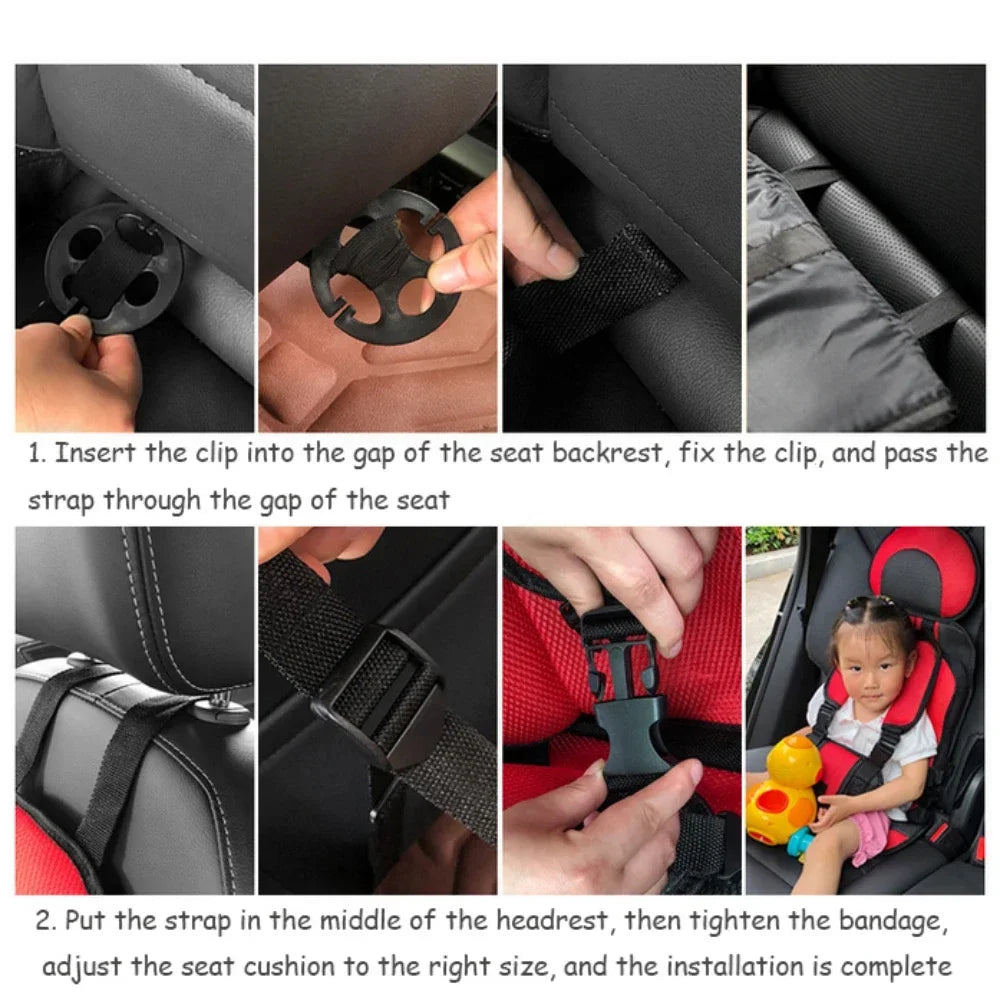 1. Insert the clip into the gap of the seat backrest, fix the clip, and pass the strap through the gap of the seat

2. Put the strap in the middle of the headrest, then tighten the bandage, adjust the seat cushion to the right size, and the installation is complete