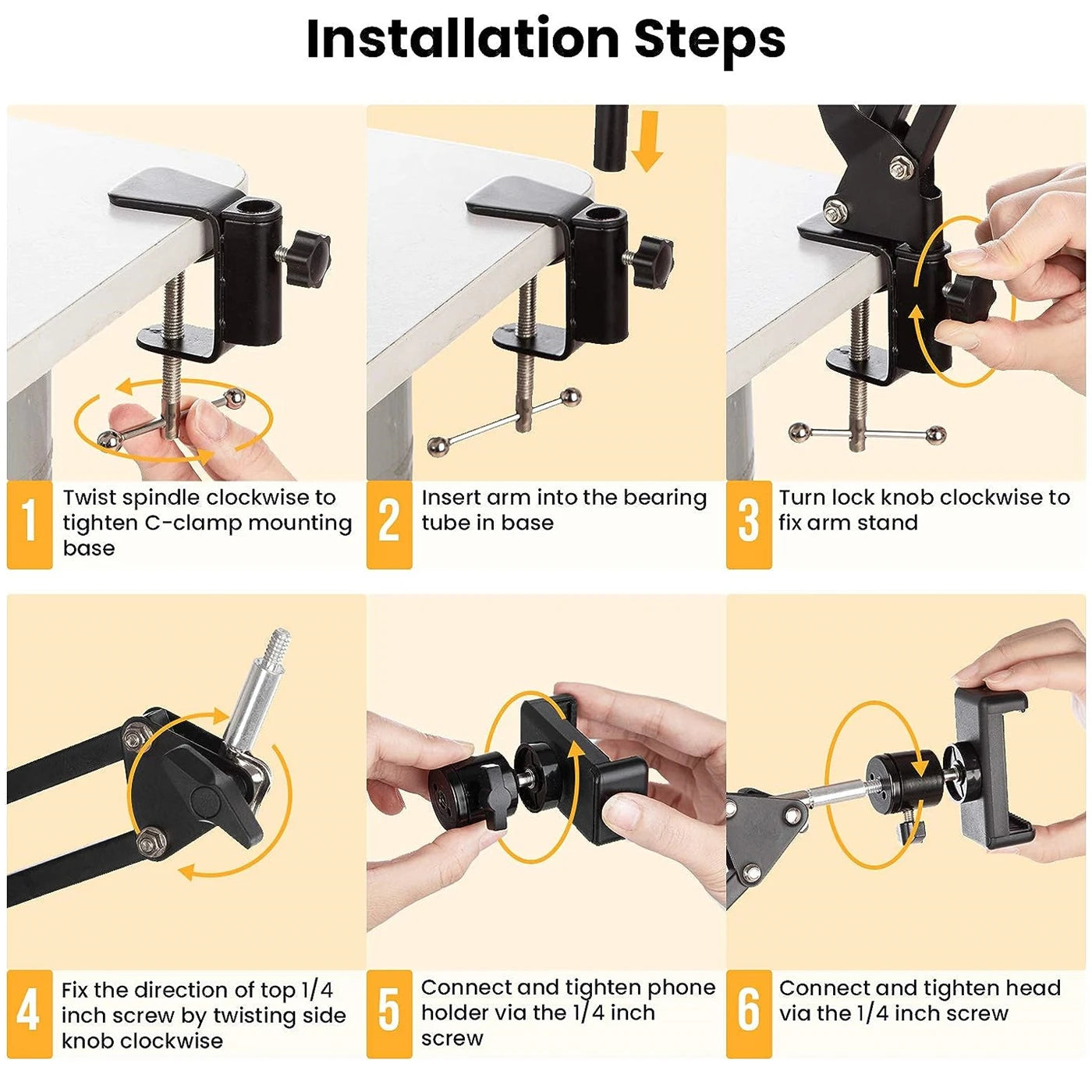 Installation Steps

1 Twist spindle clockwise to tighten C-clamp mounting base

2 Insert arm into the bearing tube in base

3 Turn lock knob clockwise to fix arm stand

4 Fix the direction of top 1/4 inch screw by twisting side knob clockwise

5 Connect and tighten phone holder via the 1/4 inch screw

6 Connect and tighten head via the 1/4 inch screw