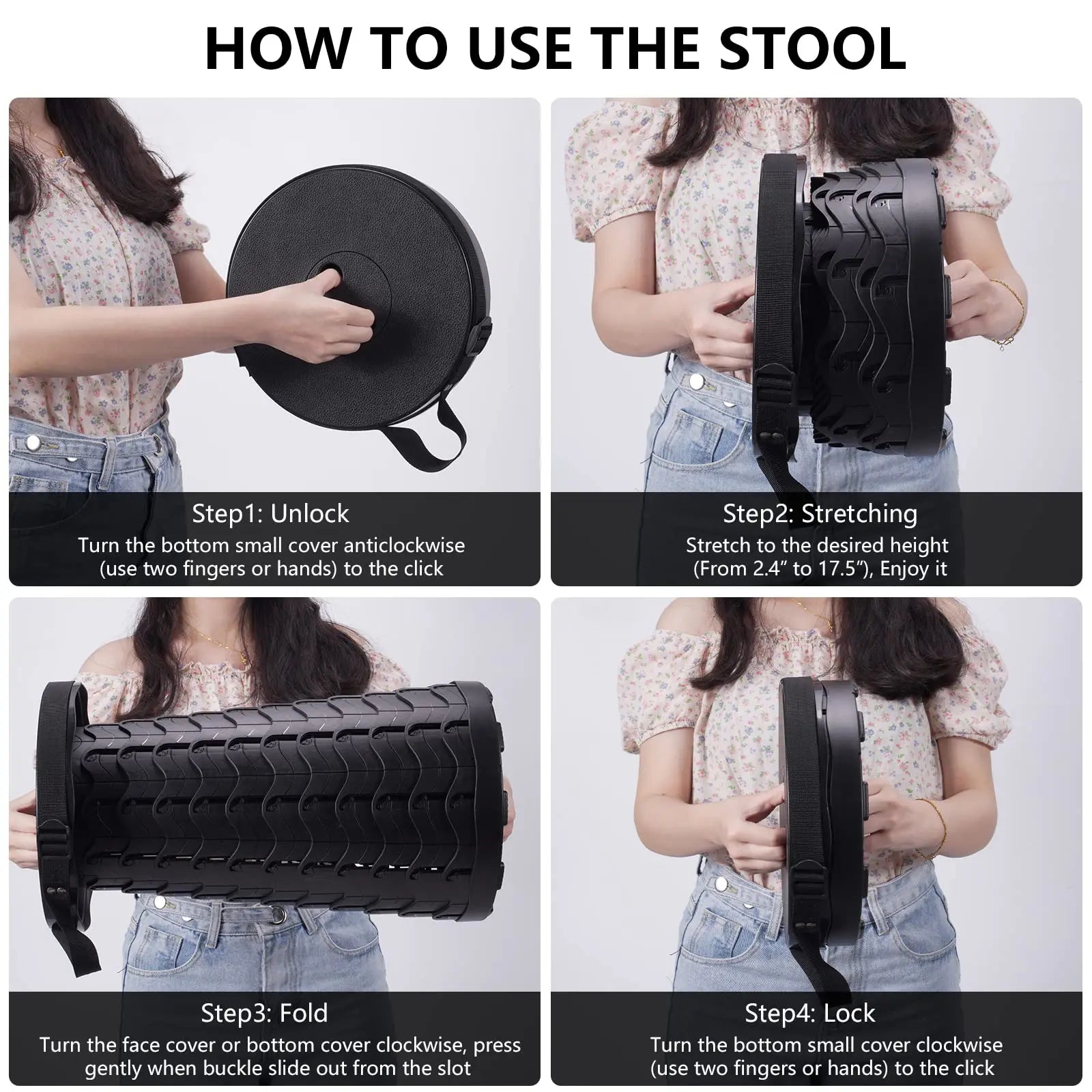 HOW TO USE THE STOOL

Step1: Unlock
Turn the bottom small cover anticlockwise (use two fingers or hands) to the click

Step2: Stretching
Stretch to the desired height (From 2.4" to 17.5"), Enjoy it

Step3: Fold
Turn the face cover or bottom cover clockwise, press gently when buckle slide out from the slot

Step4: Lock
Turn the bottom small cover clockwise (use two fingers or hands) to the click