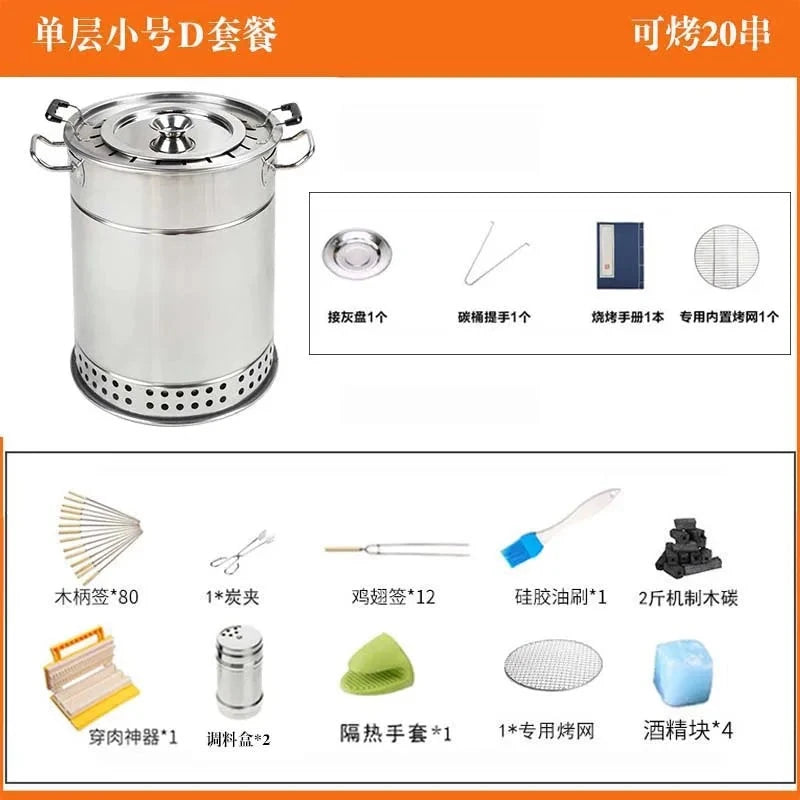 单层小号D套餐

可烤20串

接灰盘1个

碳桶提手1个

烧烤手册1本

专用内置烤网1个

木柄签*80

1*炭夹

鸡翅签*12

硅胶油刷*1

2斤机制木碳

穿肉神器*1

调料盒*2

隔热手套*1

1*专用烤网

酒精块*4