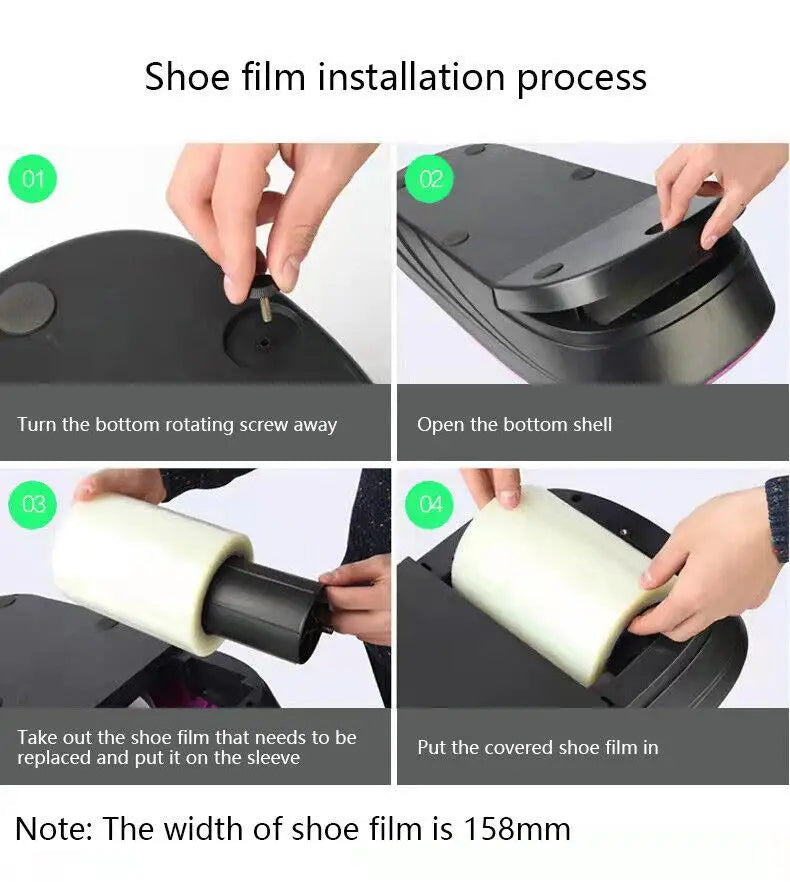 Shoe film installation process

01

Turn the bottom rotating screw away

02

Open the bottom shell

03

Take out the shoe film that needs to be replaced and put it on the sleeve

04

Put the covered shoe film in

Note: The width of shoe film is 158mm