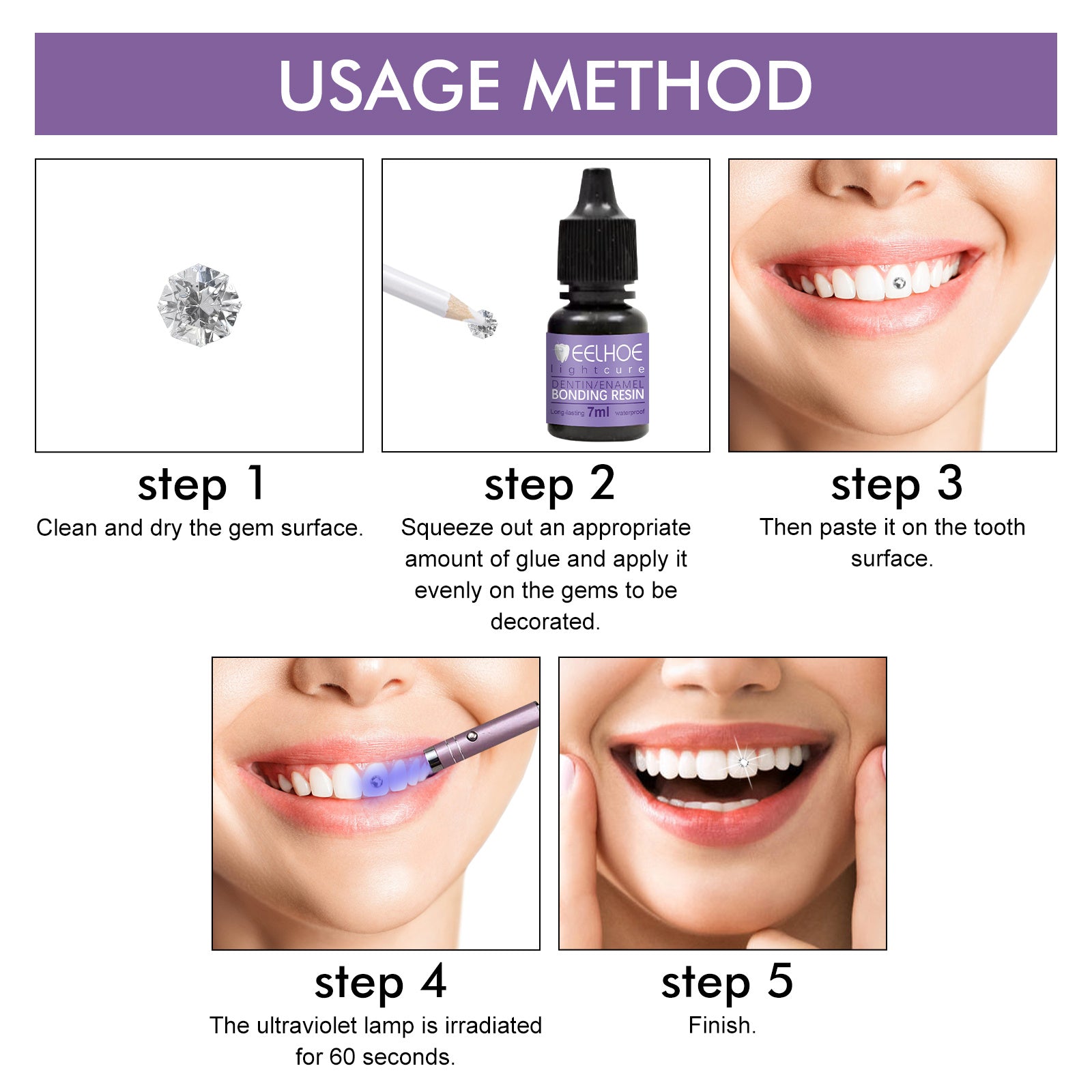 USAGE METHOD

EELHOE
lightcure
DENTIN/ENAMEL
BONDING RESIN
Long-lasting 7ml waterproof

step 1
Clean and dry the gem surface.

step 2
Squeeze out an appropriate amount of glue and apply it evenly on the gems to be decorated.

step 3
Then paste it on the tooth surface.

step 4
The ultraviolet lamp is irradiated for 60 seconds.

step 5
Finish.