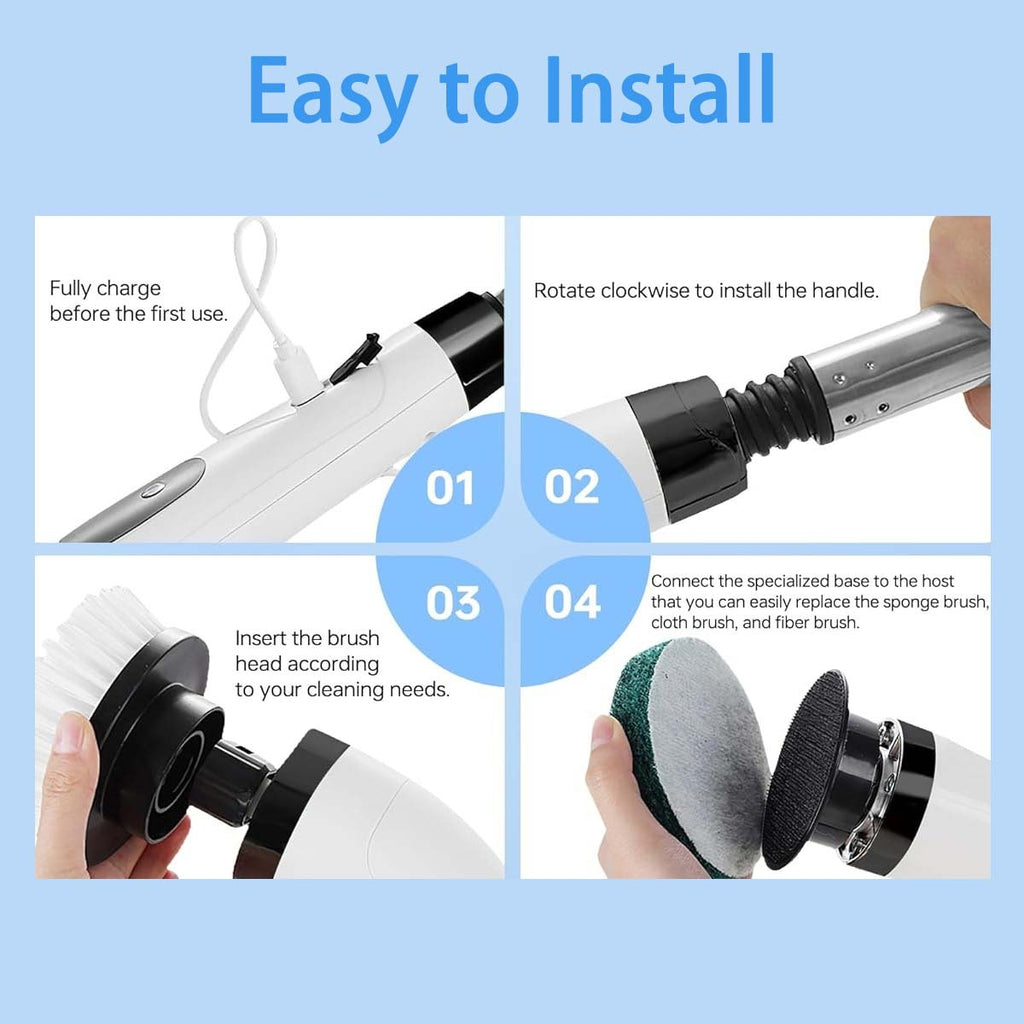 Easy to Install

Fully charge before the first use.

01

Rotate clockwise to install the handle.

02

03

Insert the brush head according to your cleaning needs.

04

Connect the specialized base to the host that you can easily replace the sponge brush, cloth brush, and fiber brush.