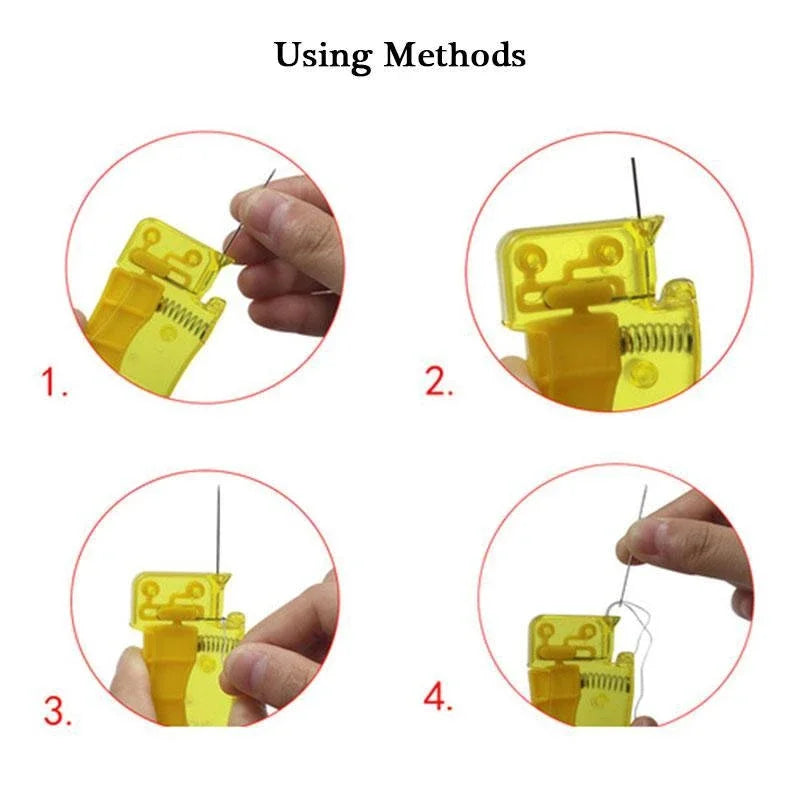 Using Methods

1.

2.

3.

4.