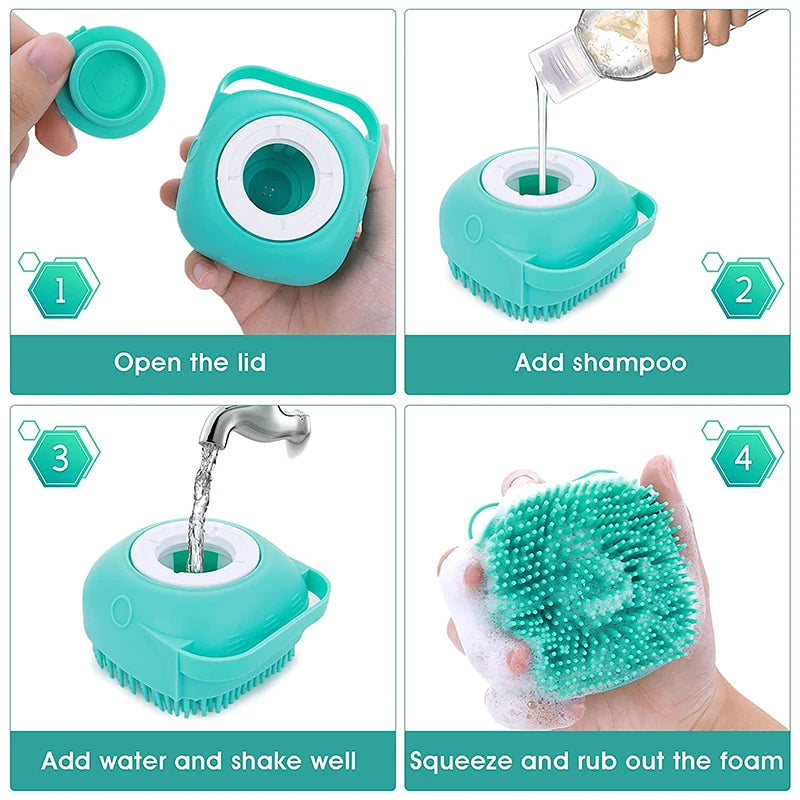 1
Open the lid

2
Add shampoo

3
Add water and shake well

4
Squeeze and rub out the foam