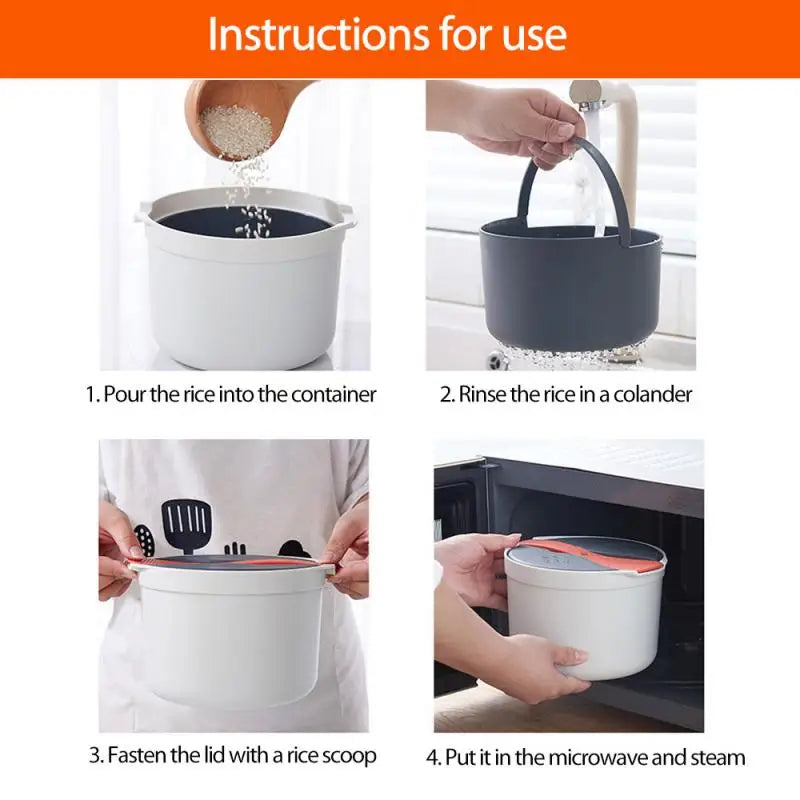 Instructions for use

1. Pour the rice into the container

2. Rinse the rice in a colander

3. Fasten the lid with a rice scoop

4. Put it in the microwave and steam