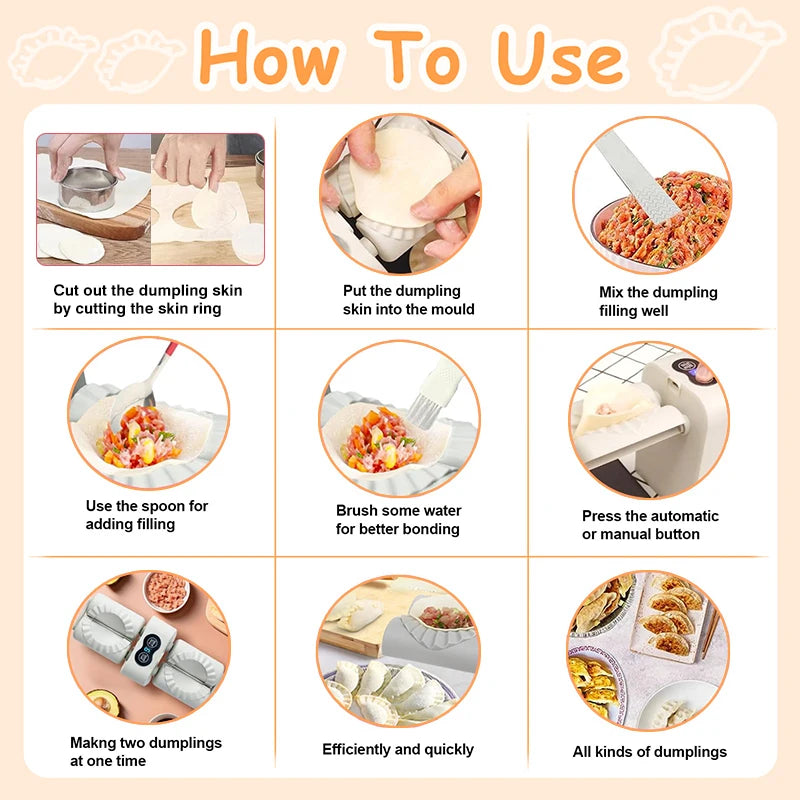 How To Use

Cut out the dumpling skin by cutting the skin ring

Put the dumpling skin into the mould

Mix the dumpling filling well

Use the spoon for adding filling

Brush some water for better bonding

Press the automatic or manual button

Makng two dumplings at one time

Efficiently and quickly

All kinds of dumplings