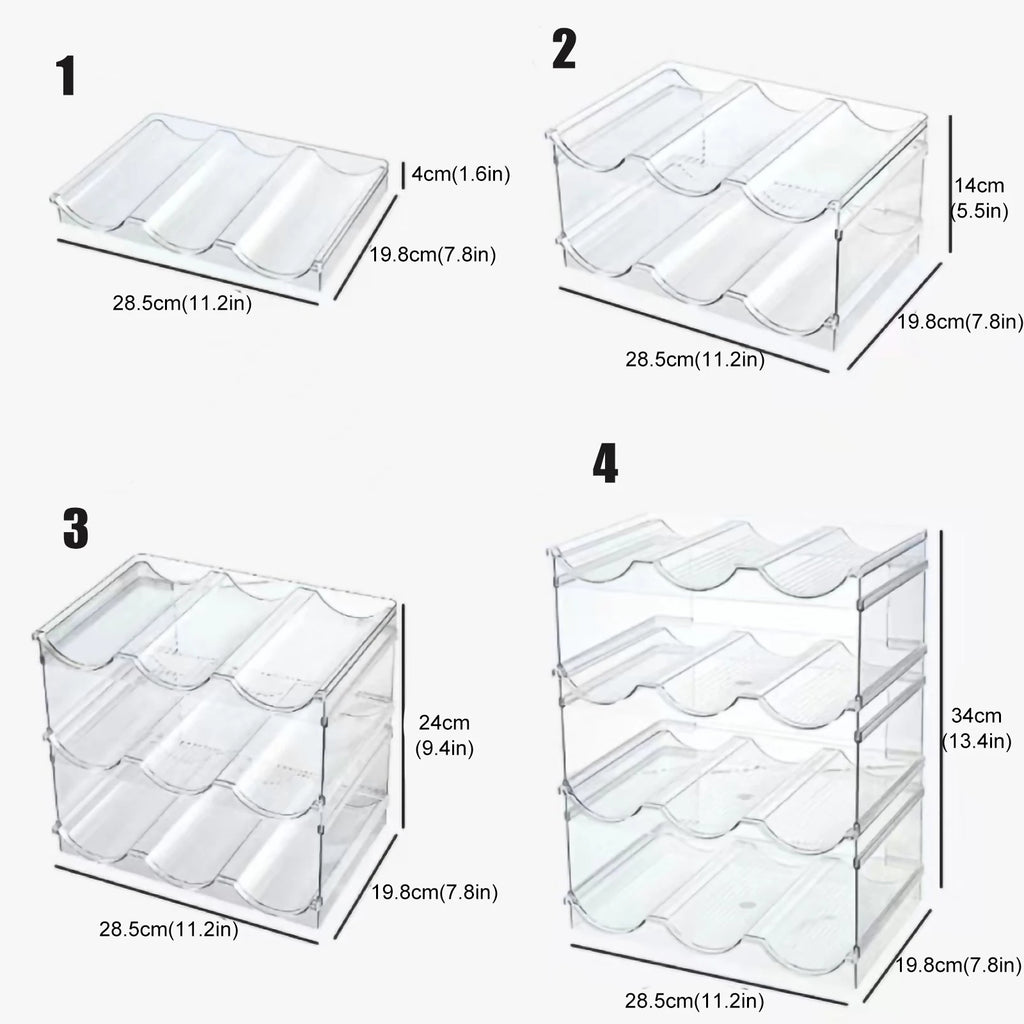 1

4cm(1.6in)

19.8cm(7.8in)

28.5cm(11.2in)

2

14cm
(5.5in)

19.8cm(7.8in)

28.5cm(11.2in)

3

24cm
(9.4in)

19.8cm(7.8in)

28.5cm(11.2in)

4

34cm
(13.4in)

19.8cm(7.8in)

28.5cm(11.2in)