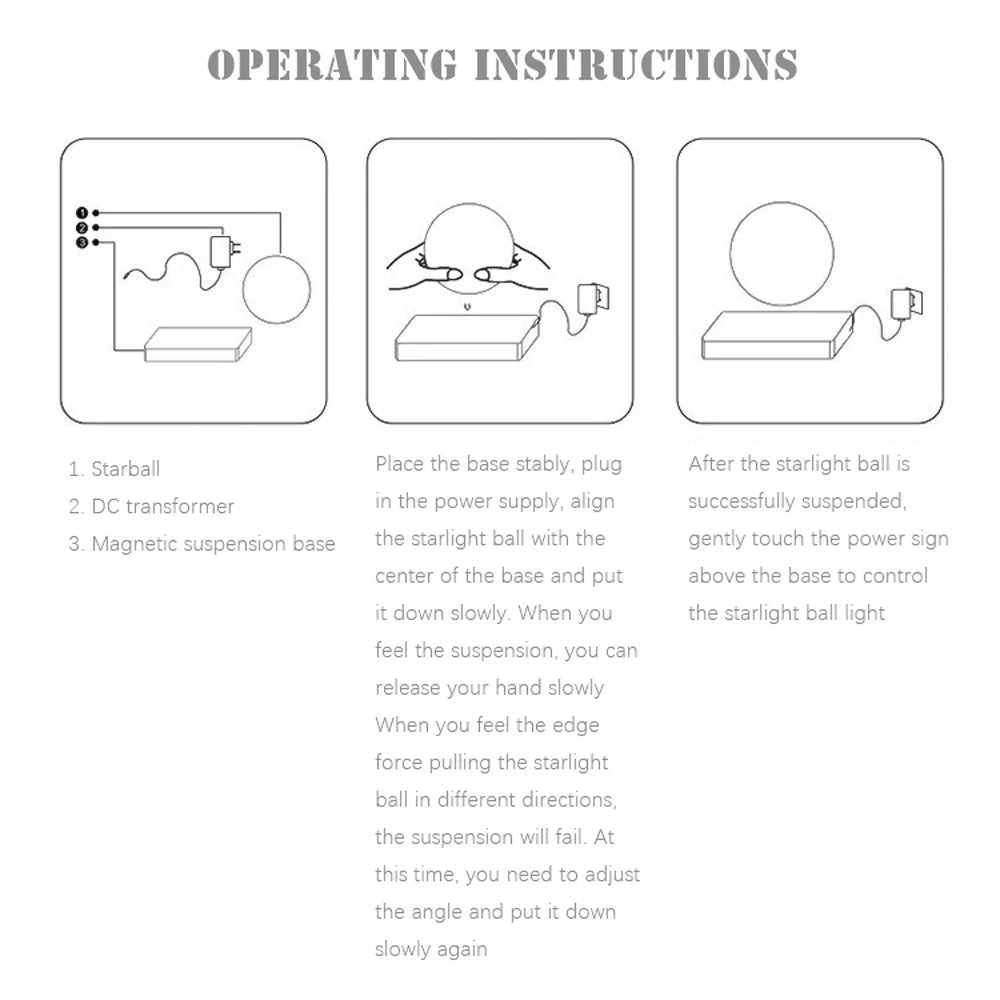 OPERATING INSTRUCTIONS

1
2
3

1. Starball
2. DC transformer
3. Magnetic suspension base

Place the base stably, plug in the power supply, align the starlight ball with the center of the base and put it down slowly. When you feel the suspension, you can release your hand slowly When you feel the edge force pulling the starlight ball in different directions, the suspension will fail. At this time, you need to adjust the angle and put it down slowly again

After the starlight ball is successfully suspended, gently touch the power sign above the base to control the starlight ball light