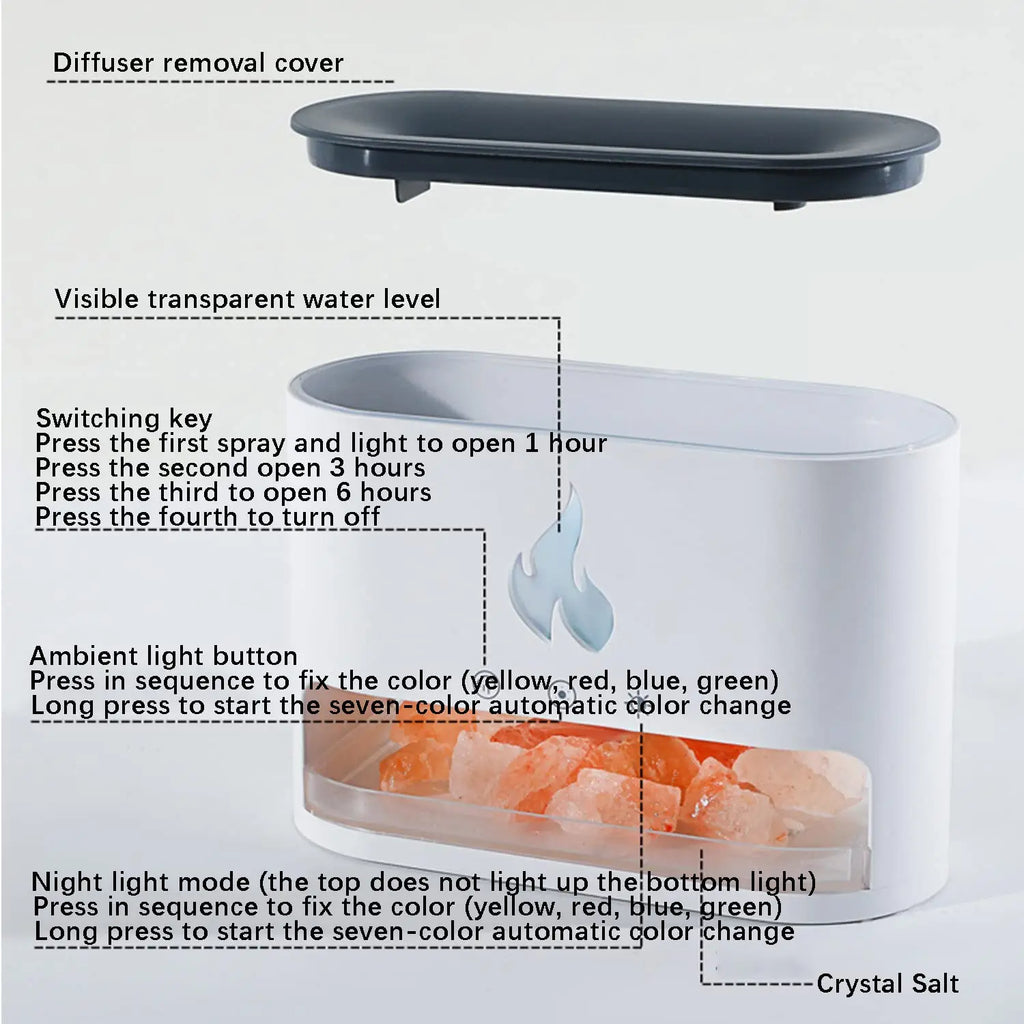 Diffuser removal cover

Visible transparent water level

Switching key
Press the first spray and light to open 1 hour
Press the second open 3 hours
Press the third to open 6 hours
Press the fourth to turn off

Ambient light button
Press in sequence to fix the color (yellow, red, blue, green)
Long press to start the seven-color automatic color change

Night light mode (the top does not light up the bottom light)
Press in sequence to fix the color (yellow, red, blue, green)
Long press to start the seven-color automatic color change

Crystal Salt