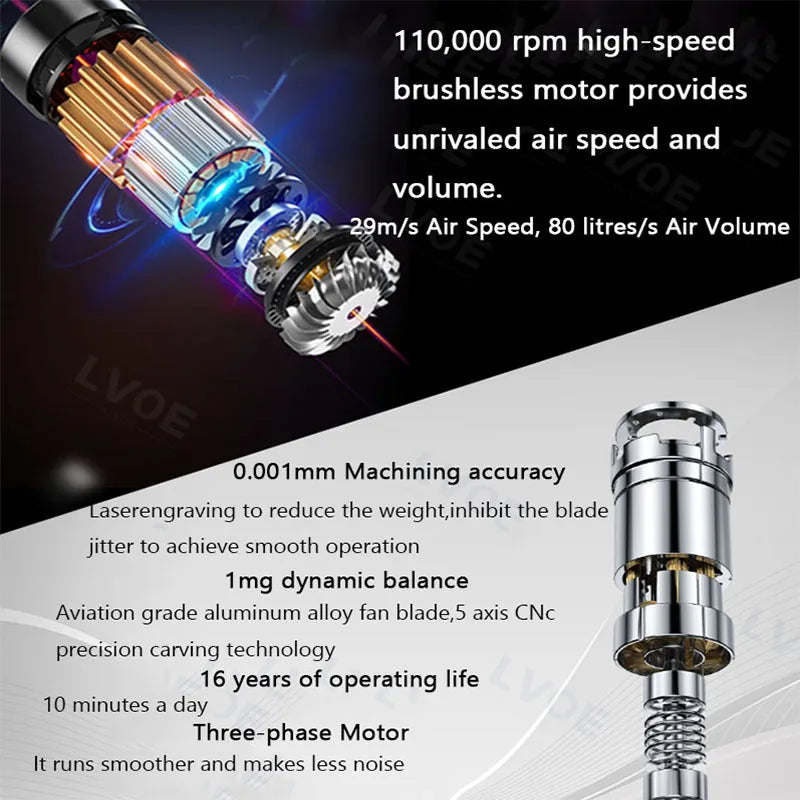 110,000 rpm high-speed brushless motor provides unrivaled air speed and volume.

29m/s Air Speed, 80 litres/s Air Volume

LVOE

0.001mm Machining accuracy

Laserengraving to reduce the weight,inhibit the blade jitter to achieve smooth operation

1mg dynamic balance

Aviation grade aluminum alloy fan blade,5 axis CNc precision carving technology

16 years of operating life

10 minutes a day

Three-phase Motor

It runs smoother and makes less noise

LVOE