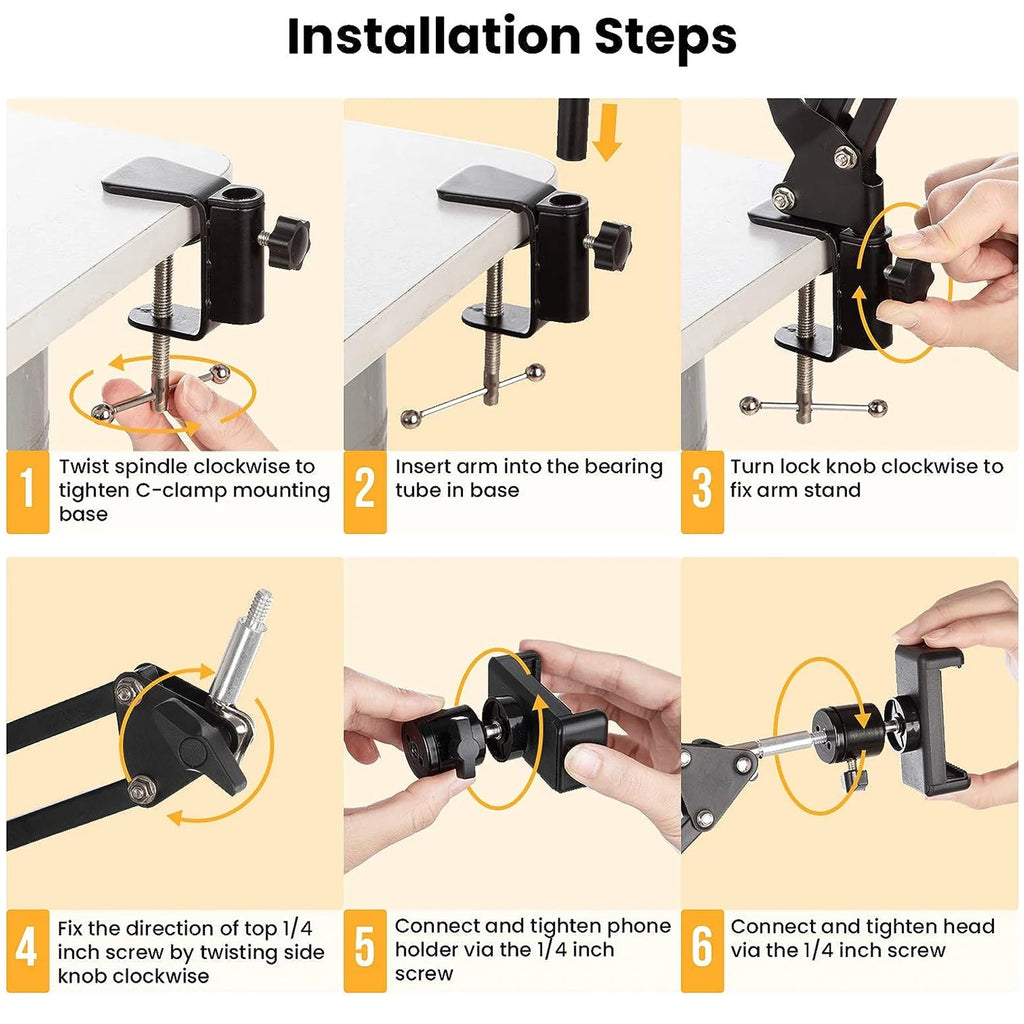 Installation Steps

1 Twist spindle clockwise to tighten C-clamp mounting base

2 Insert arm into the bearing tube in base

3 Turn lock knob clockwise to fix arm stand

4 Fix the direction of top 1/4 inch screw by twisting side knob clockwise

5 Connect and tighten phone holder via the 1/4 inch screw

6 Connect and tighten head via the 1/4 inch screw