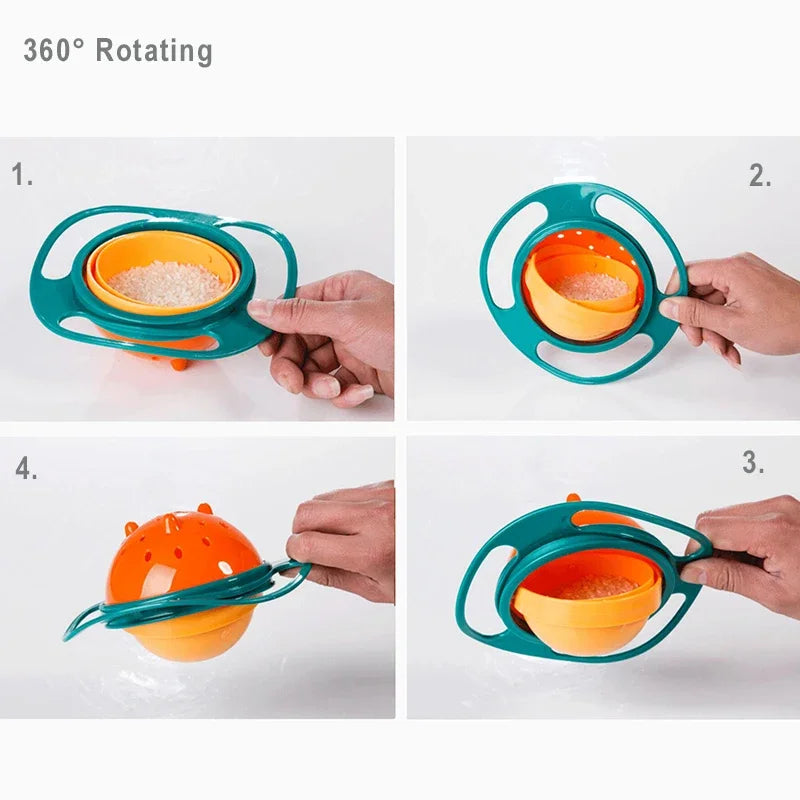 360° Rotating

1.

2.

4.

3.